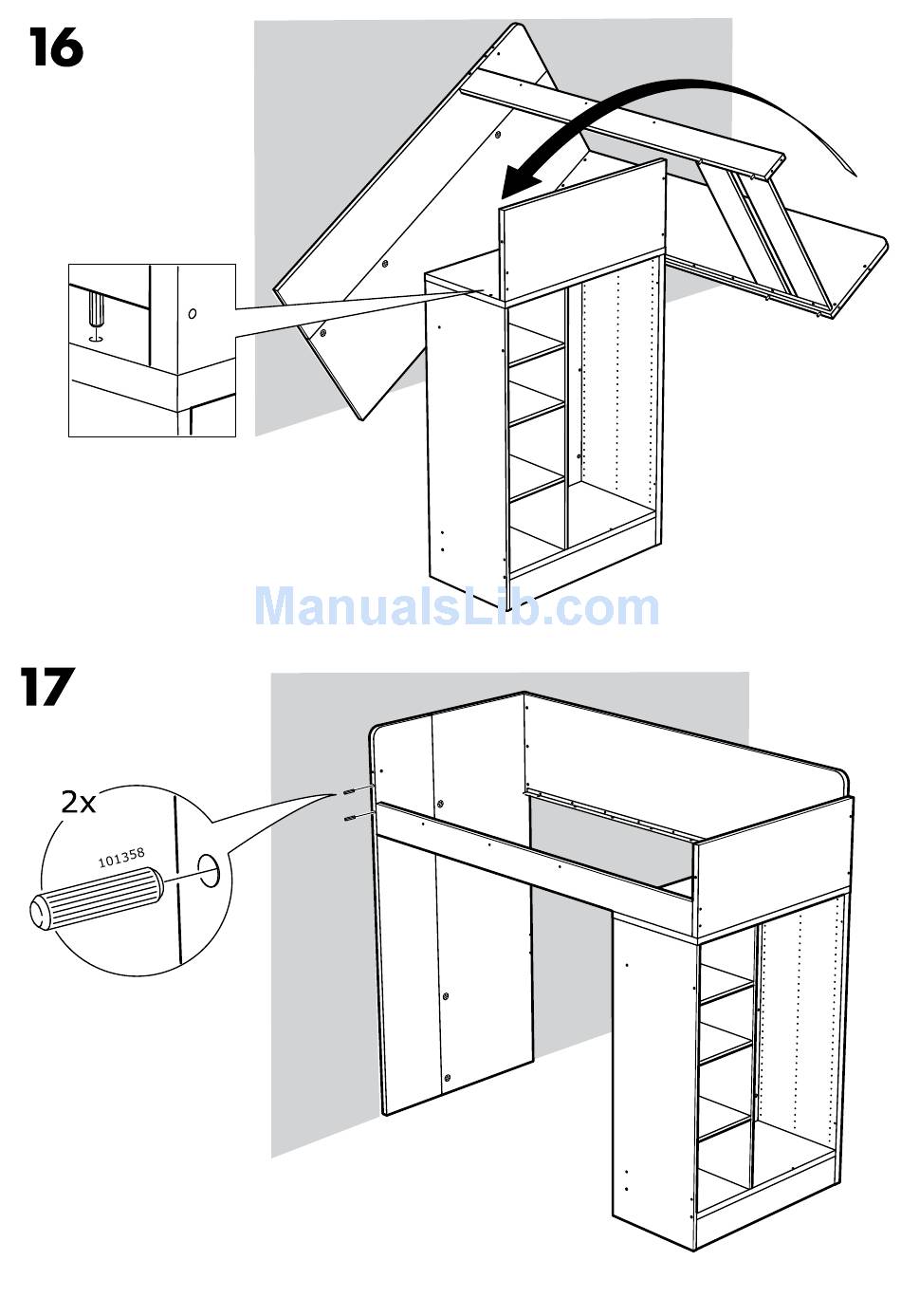 16

ManualsLib.com

17

2x

101358