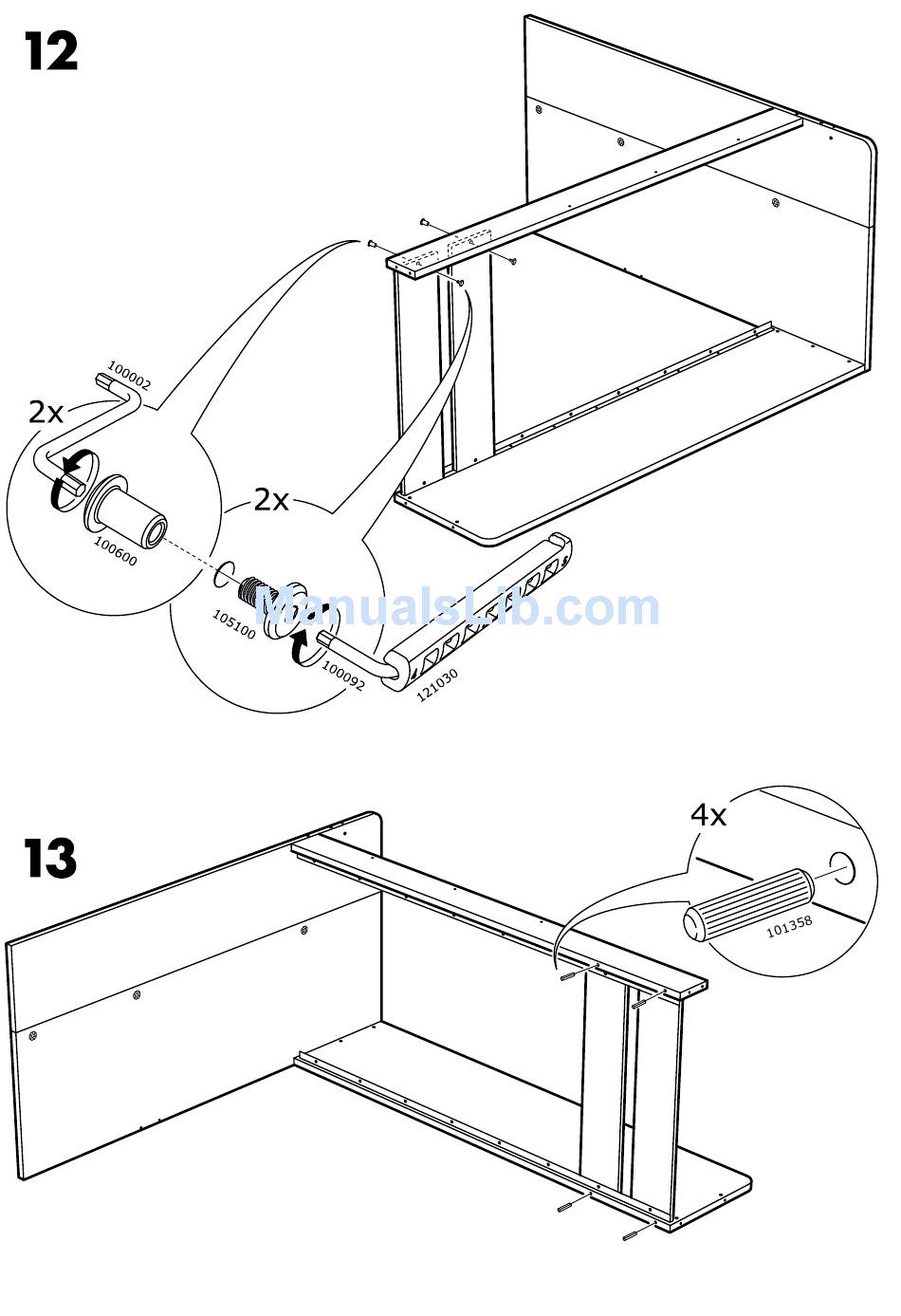 12

100002

2x

100600

2x

105100

100092

121030

ManualsLib.com

13

4x

101358