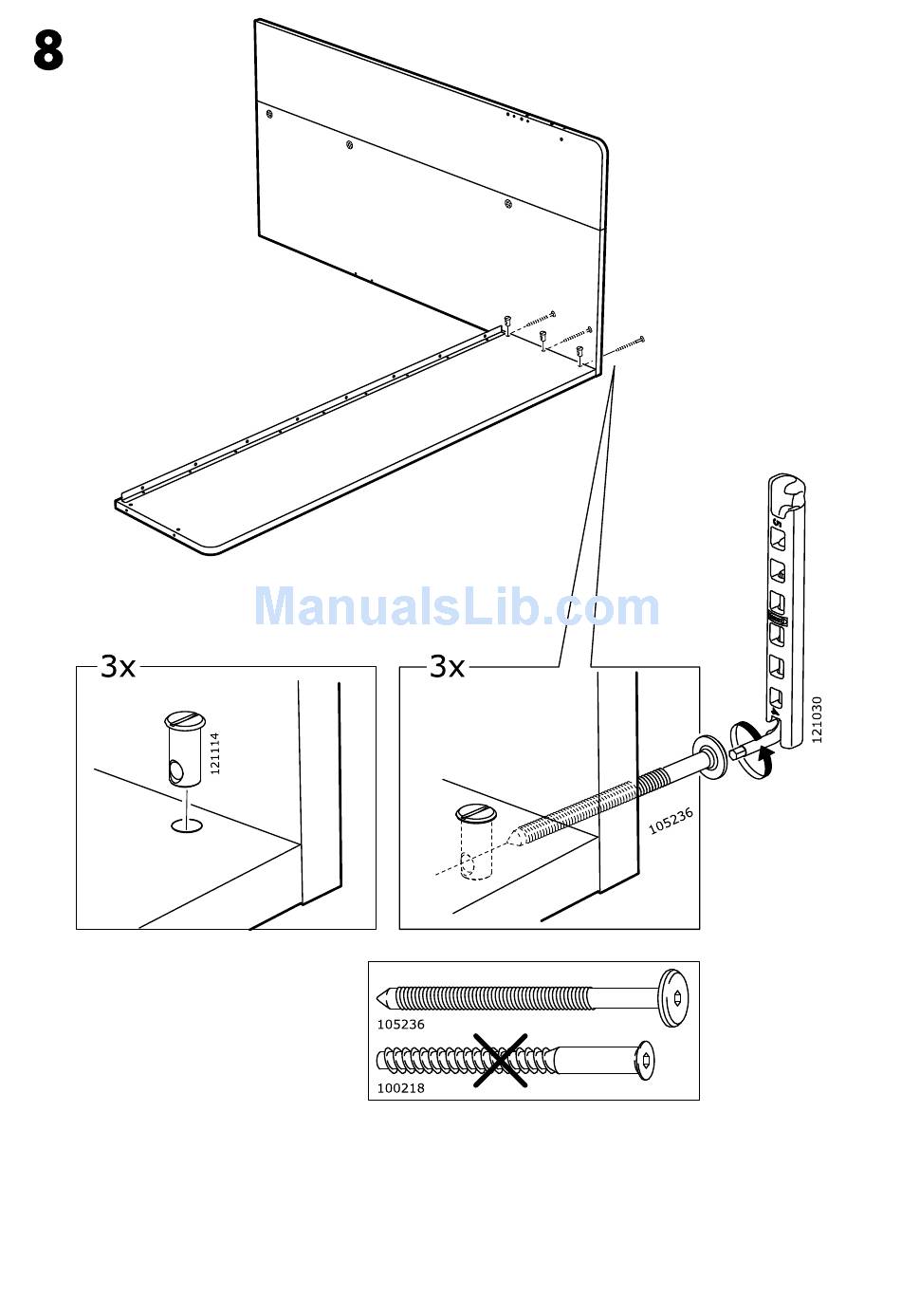 8

ManualsLib.com

3x

121114

3x

105236

121030

105236

100218