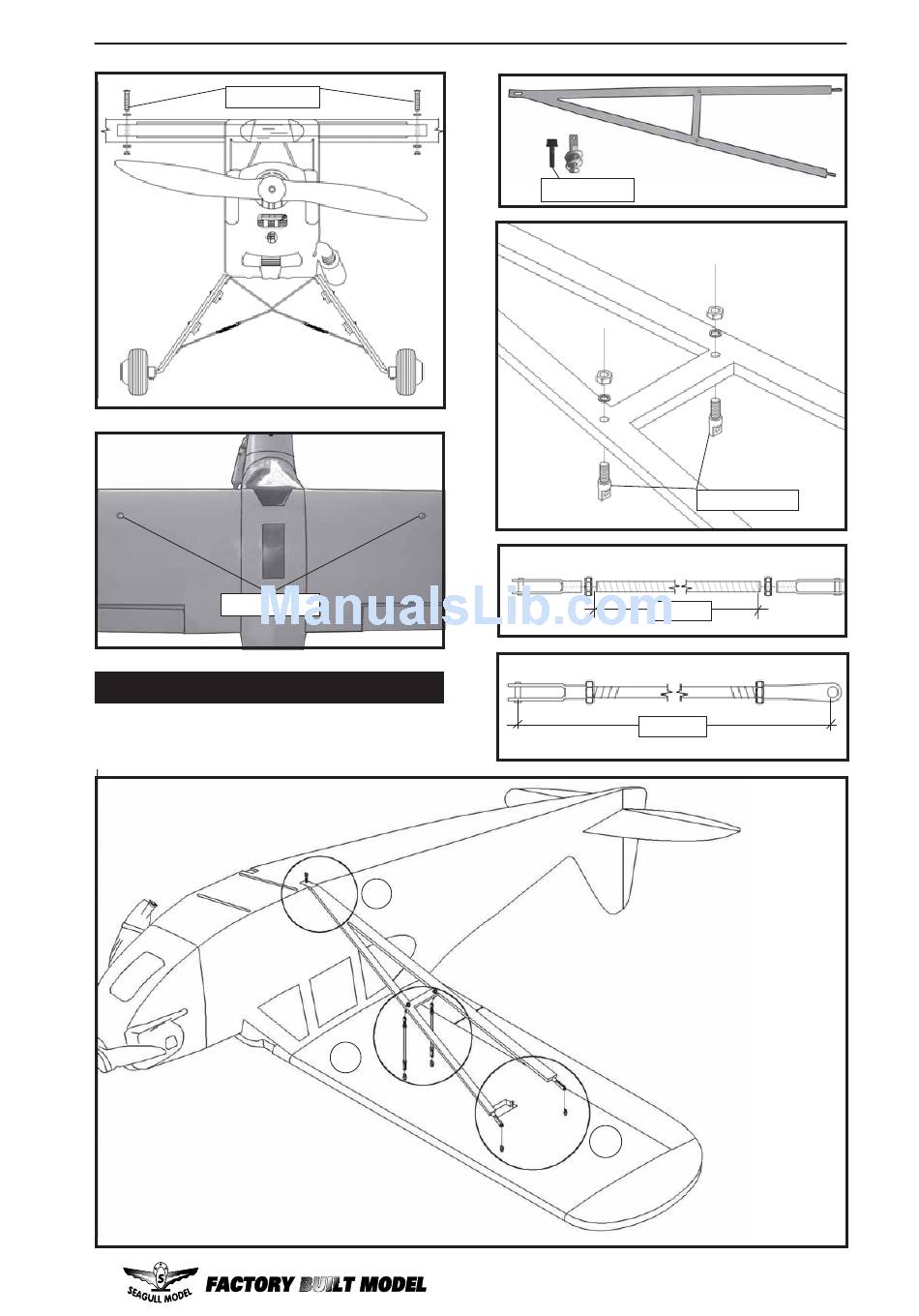 ManualsLib.com

SEAGULL MODEL

FACTORY BUILT MODEL