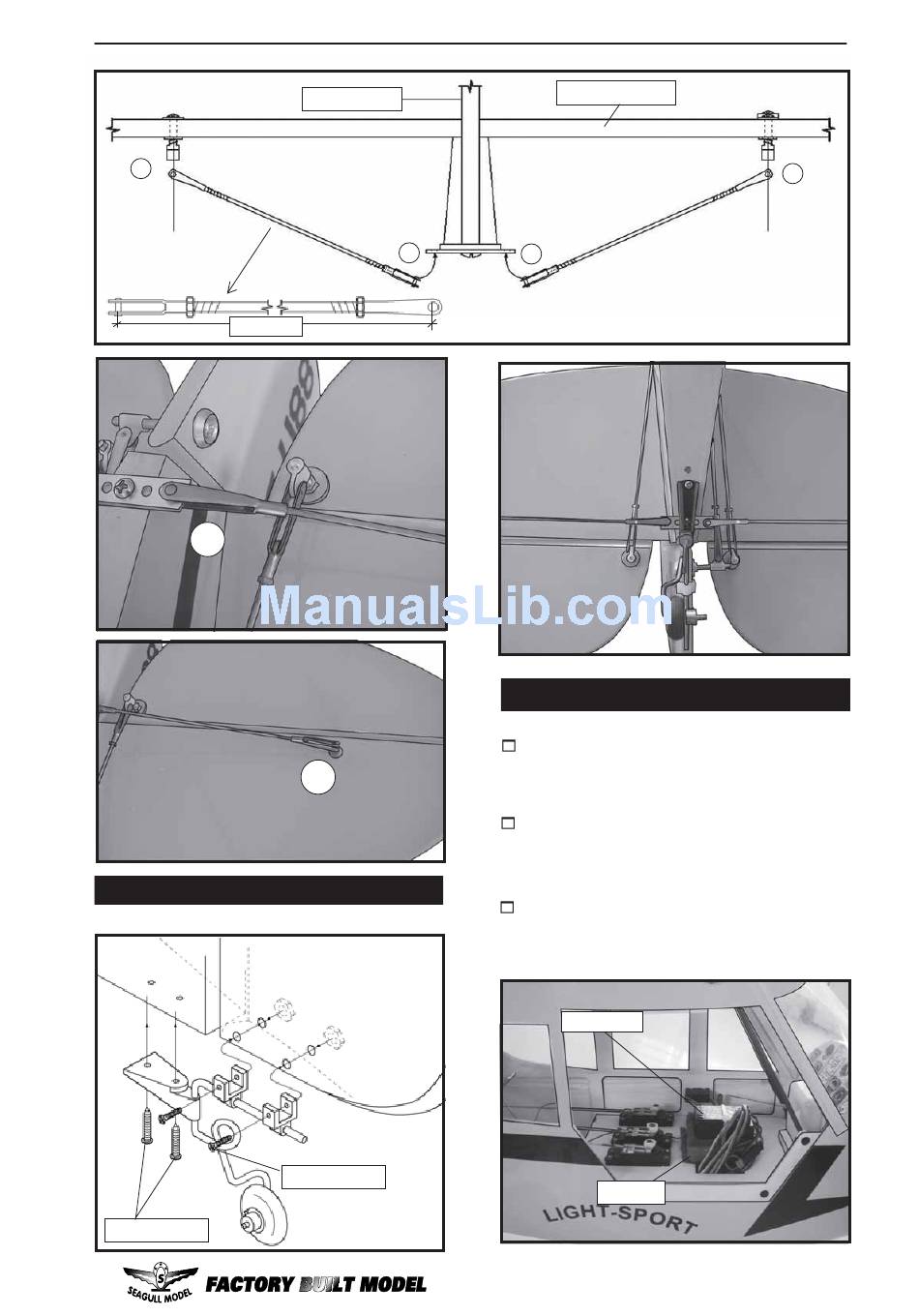 ManualsLib.com

LIGHT-SPORT

SEAGULL MODEL

FACTORY BUILT MODEL