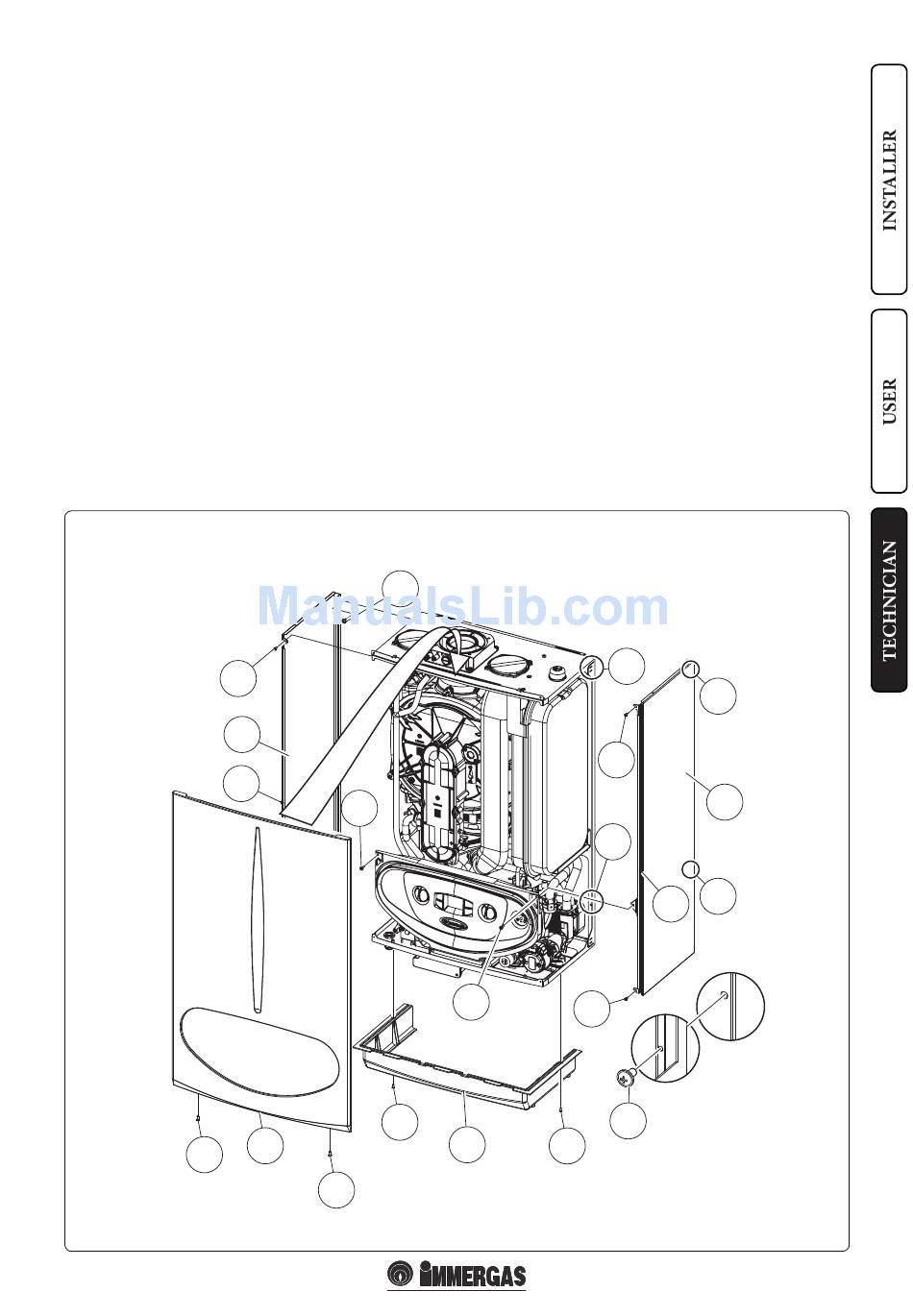 INSTALLER

USER

TECHNICIAN

ManualsLib.com

IMMERGAS