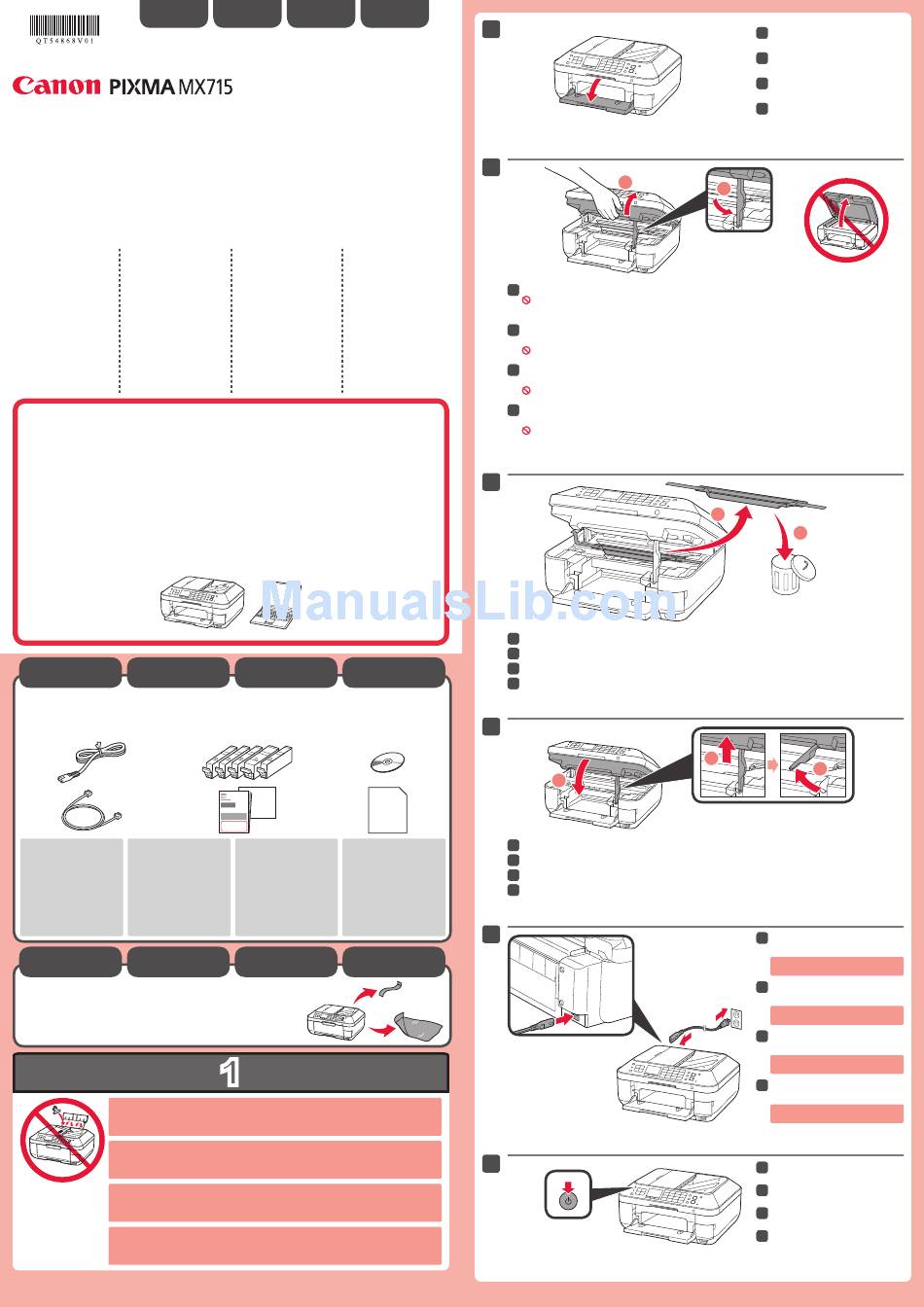 QT54868V01

Canon PIXMA MX715

ManualsLib.com

1