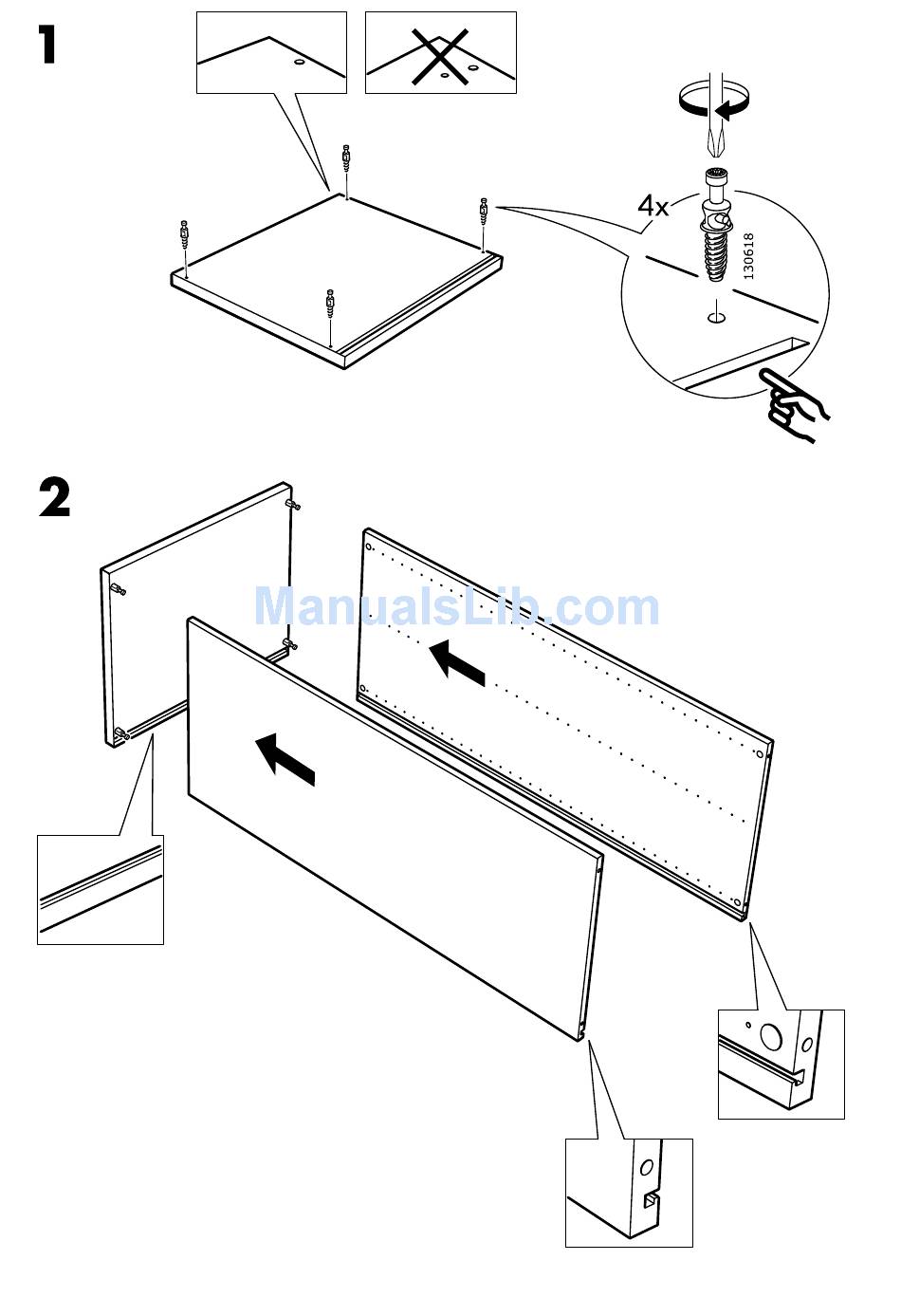 1

4x

130618

2

ManualsLib.com