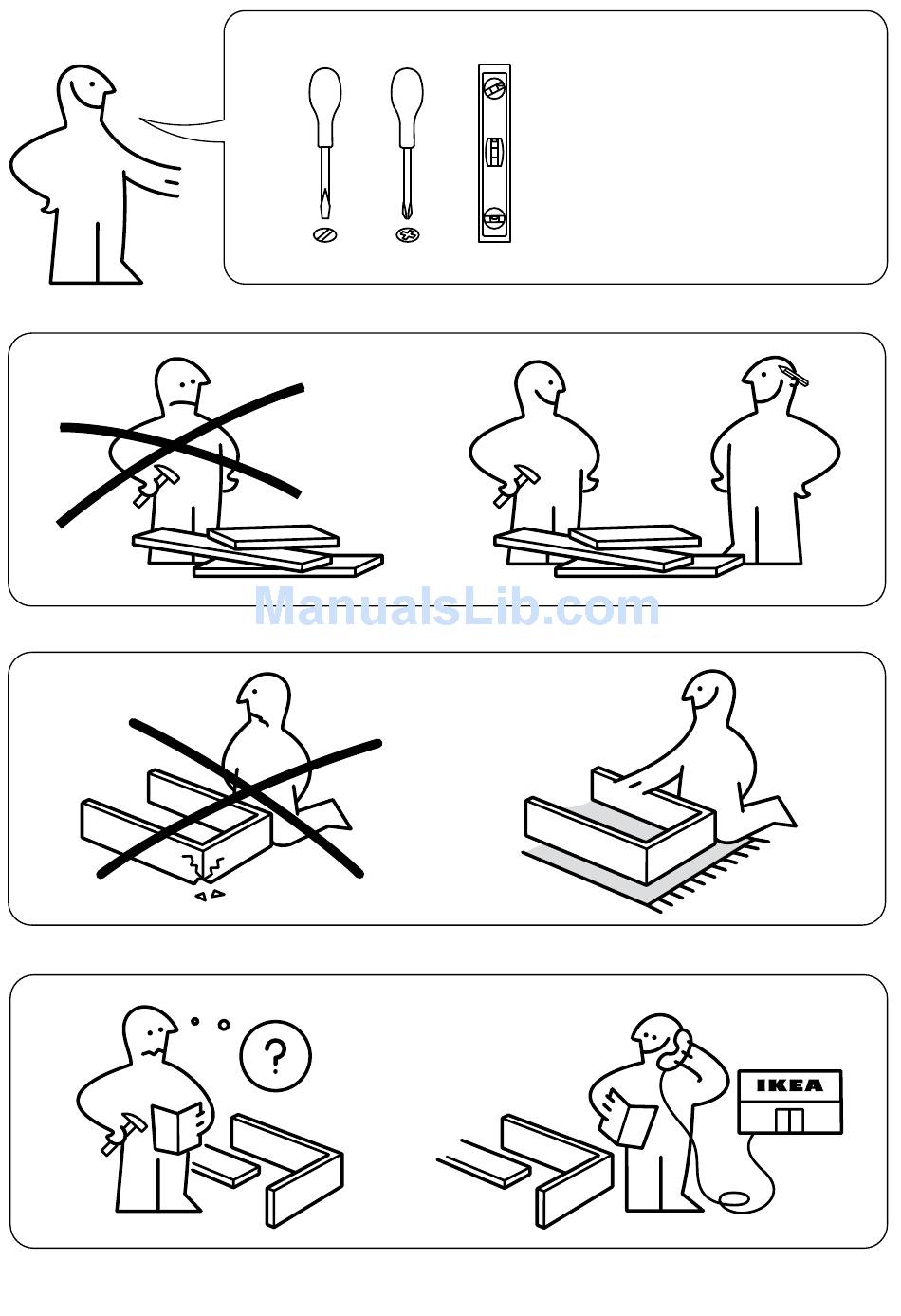 ManualsLib.com

?

IKEA