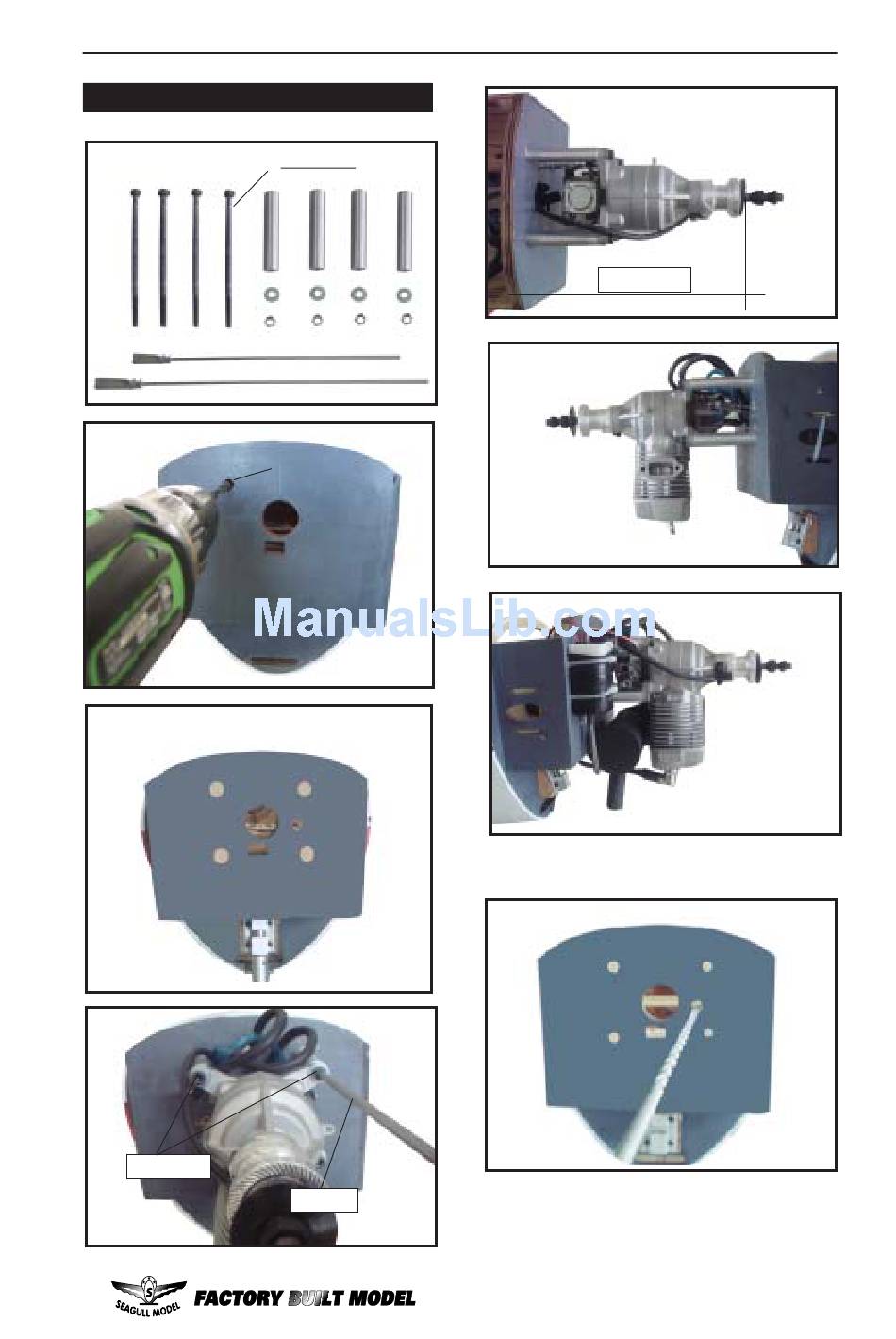 ManualsLib.com

SEAGULL MODEL FACTORY BUILT MODEL