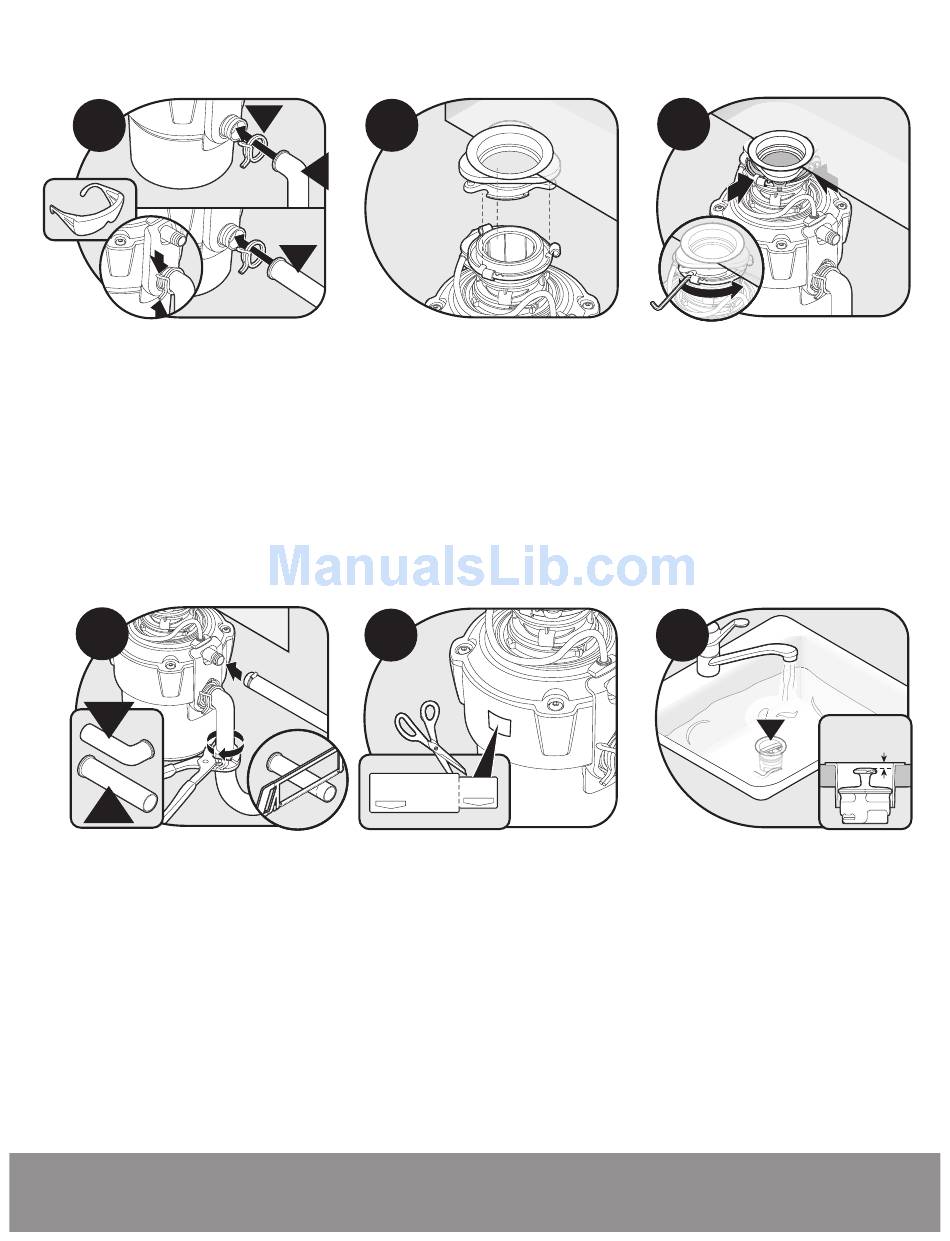 ManualsLib.com