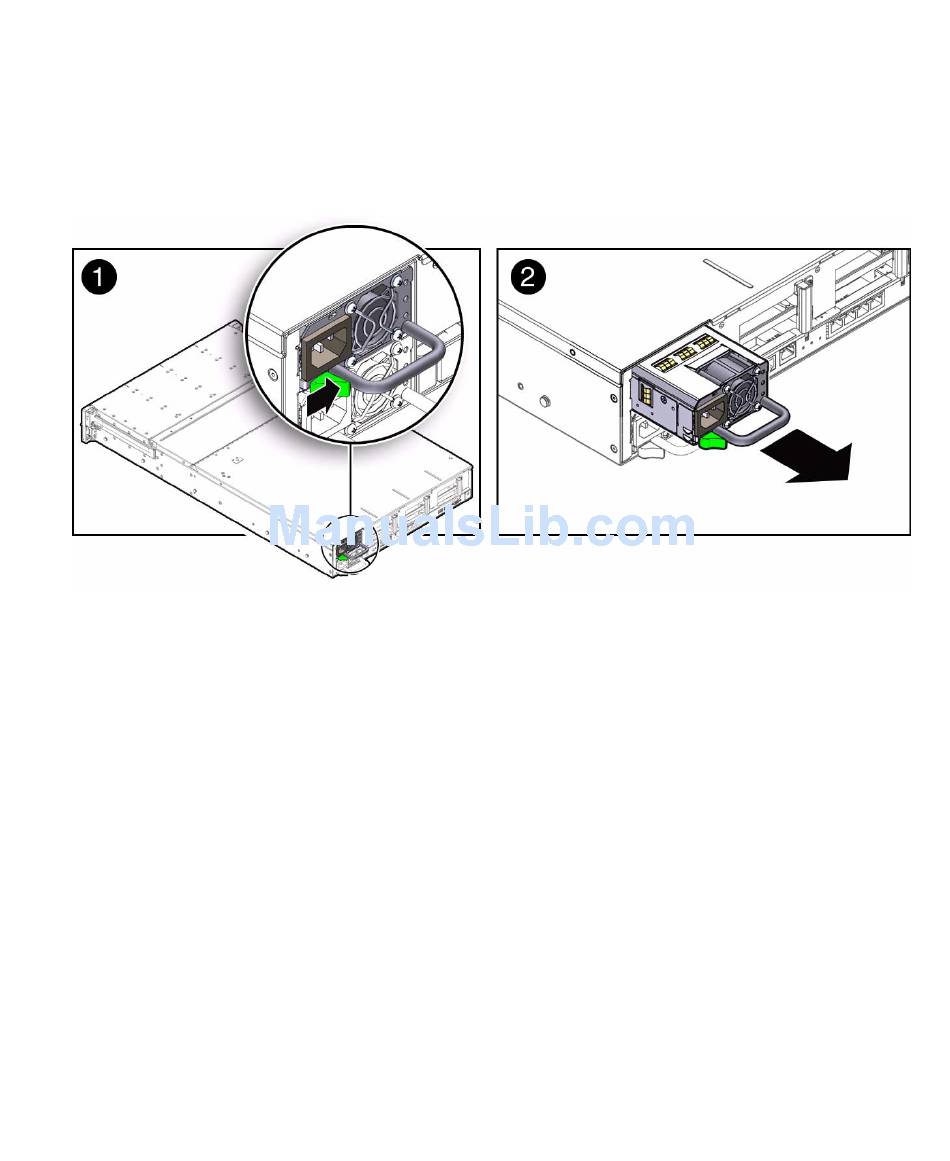 1

2

ManualsLib.com