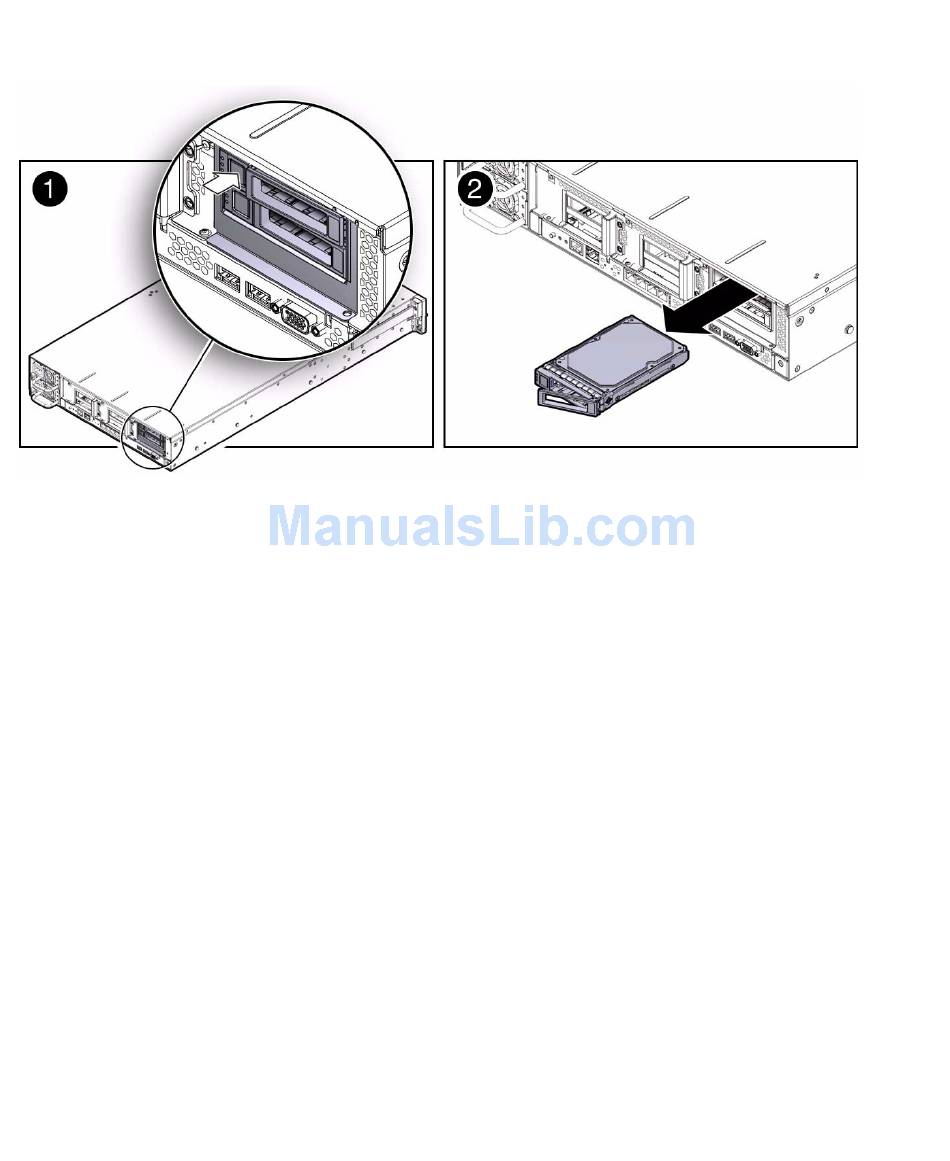 1

2

ManualsLib.com