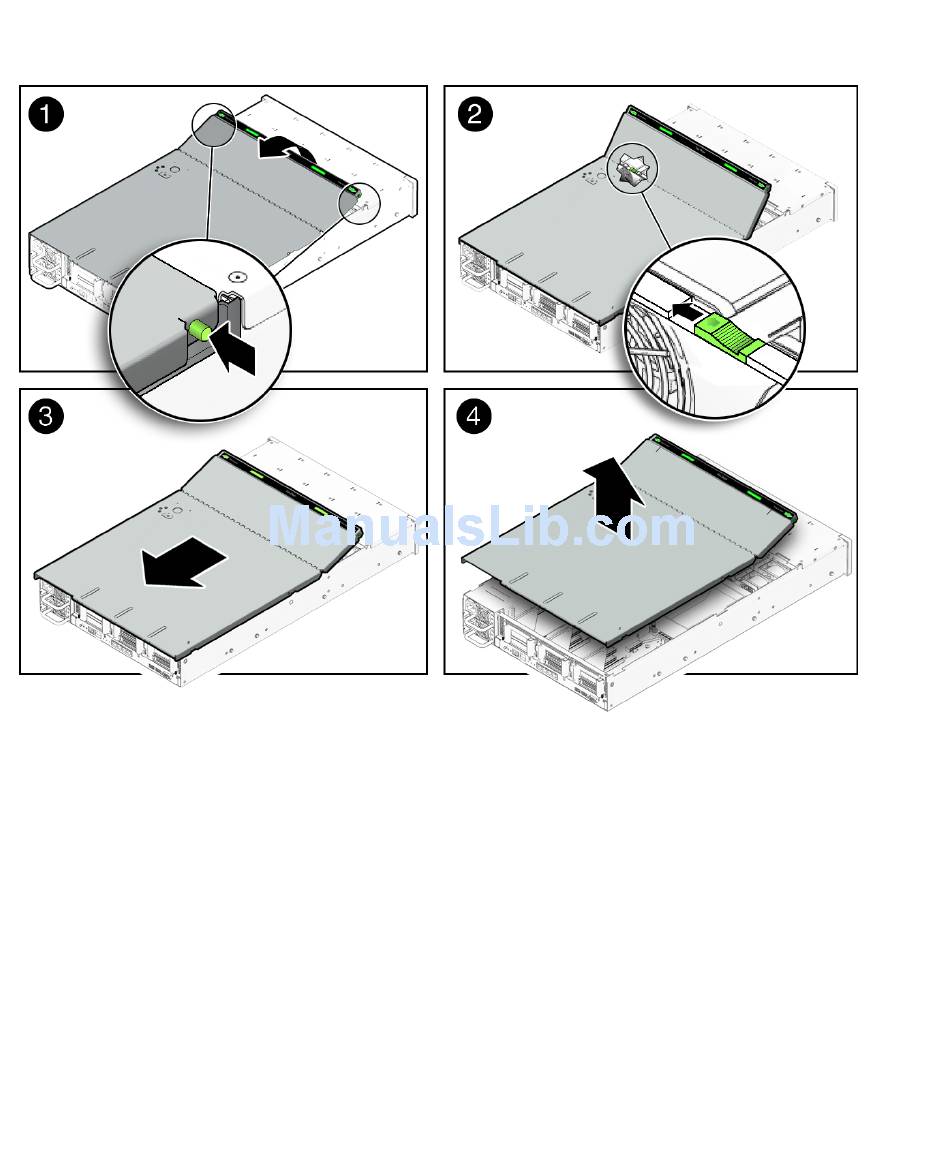 1

2

3

4

ManualsLib.com