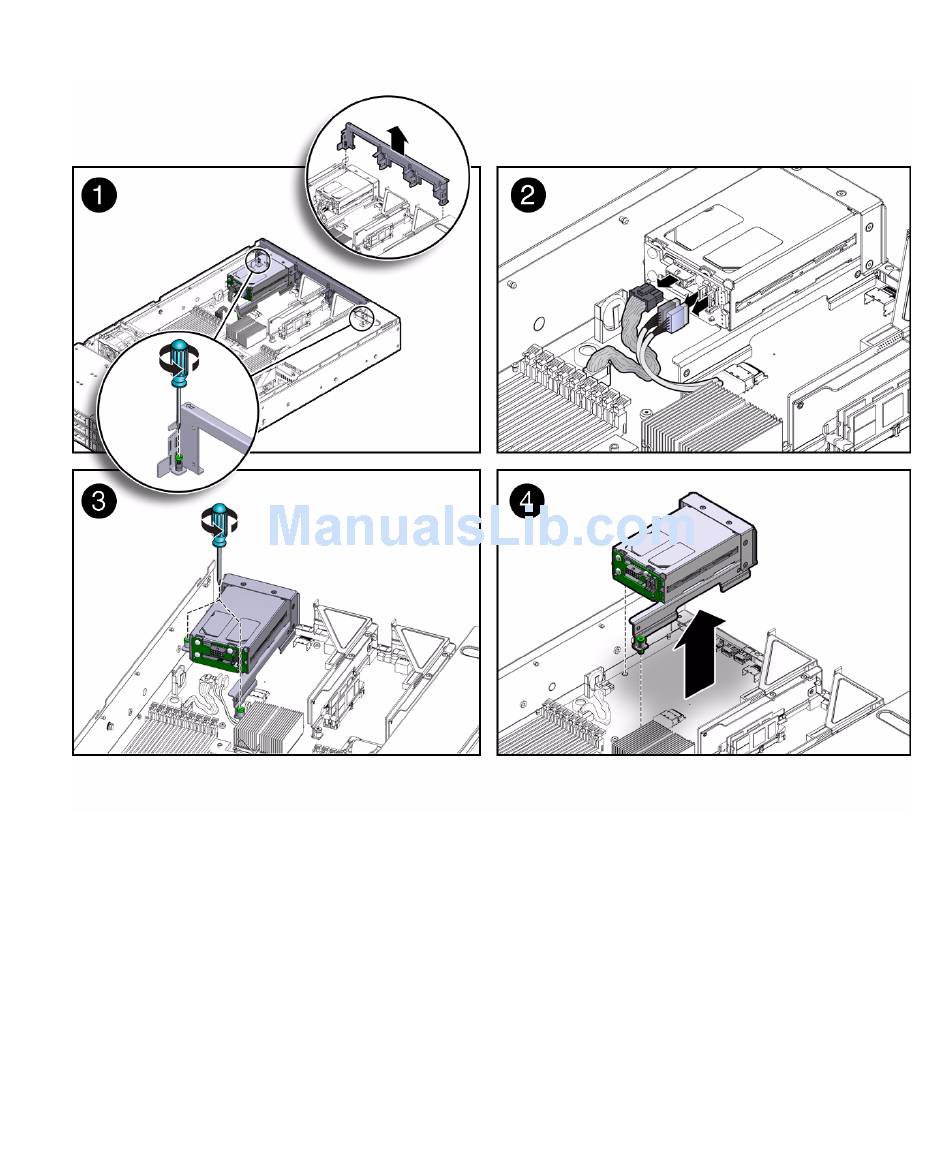 1

2

3

4

ManualsLib.com