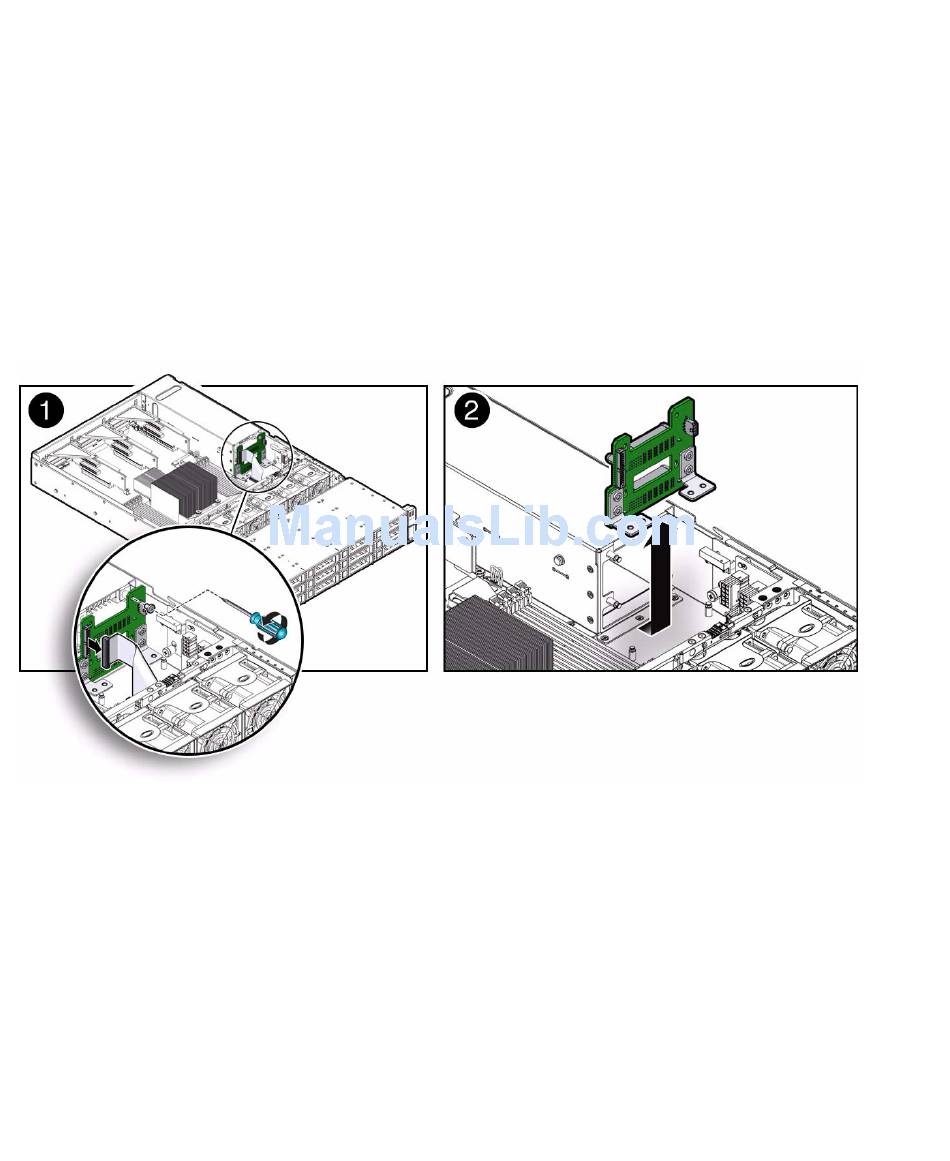 1

2

ManualsLib.com