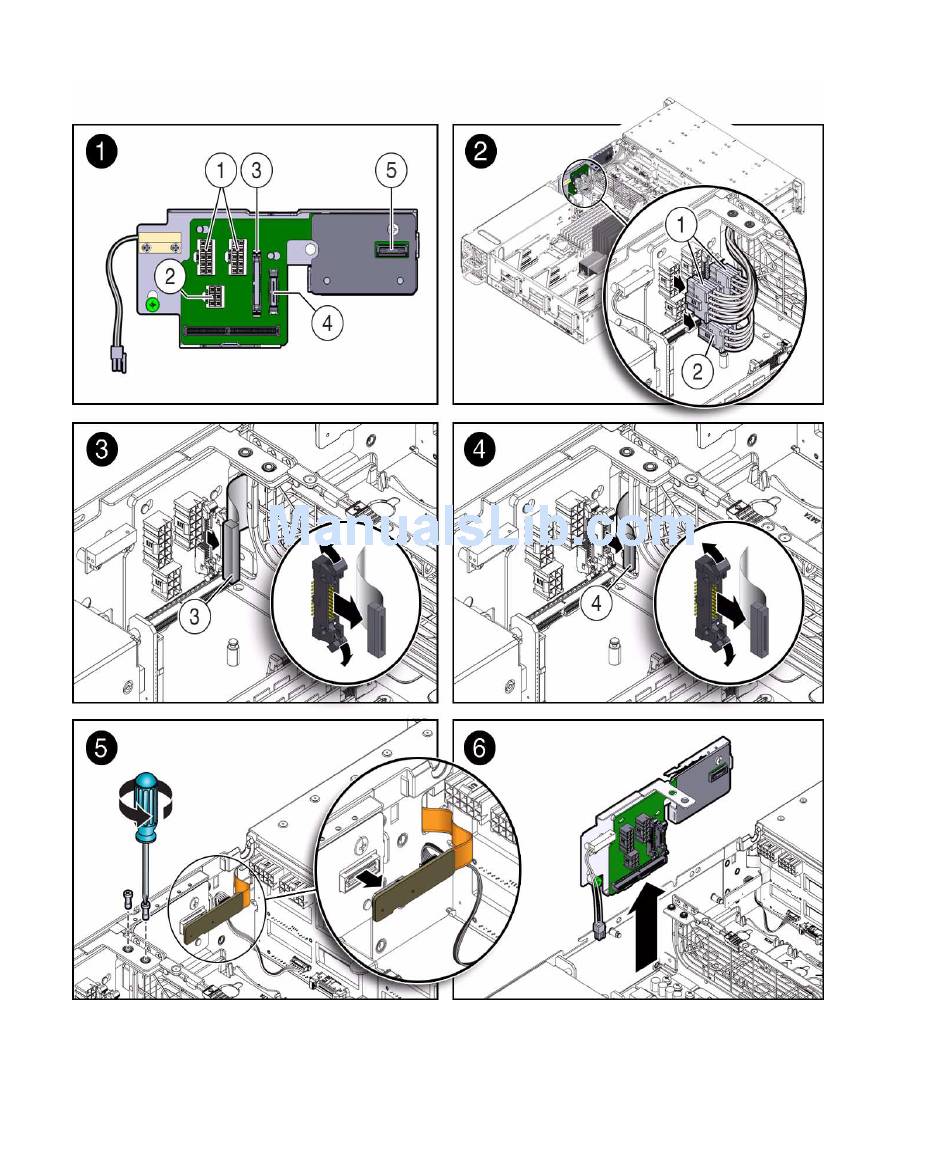 1
1 3 5
2
4

2
1
2

3
3

ManualsLib.com

4
4

5

6