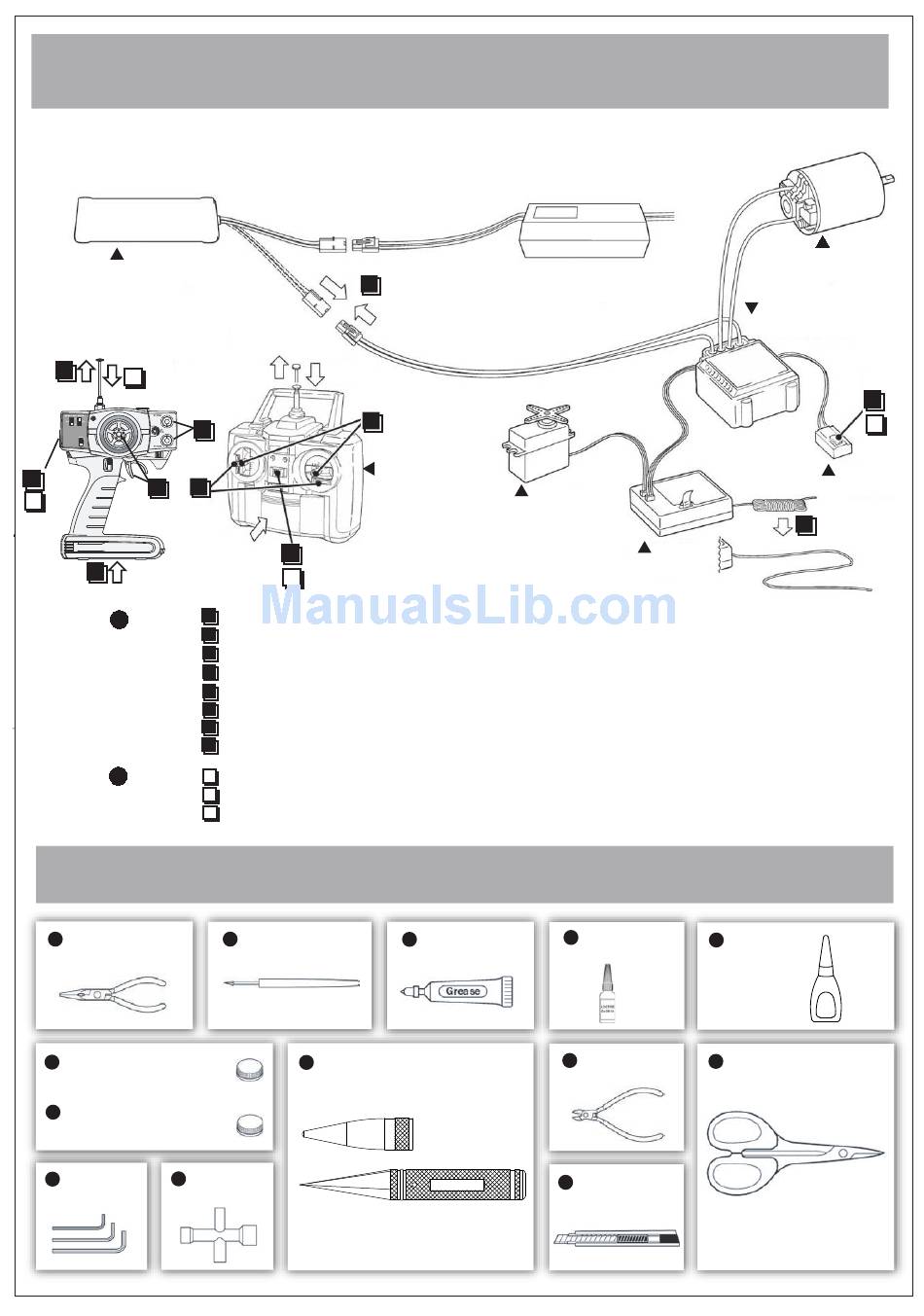 ManualsLib.com

Grease