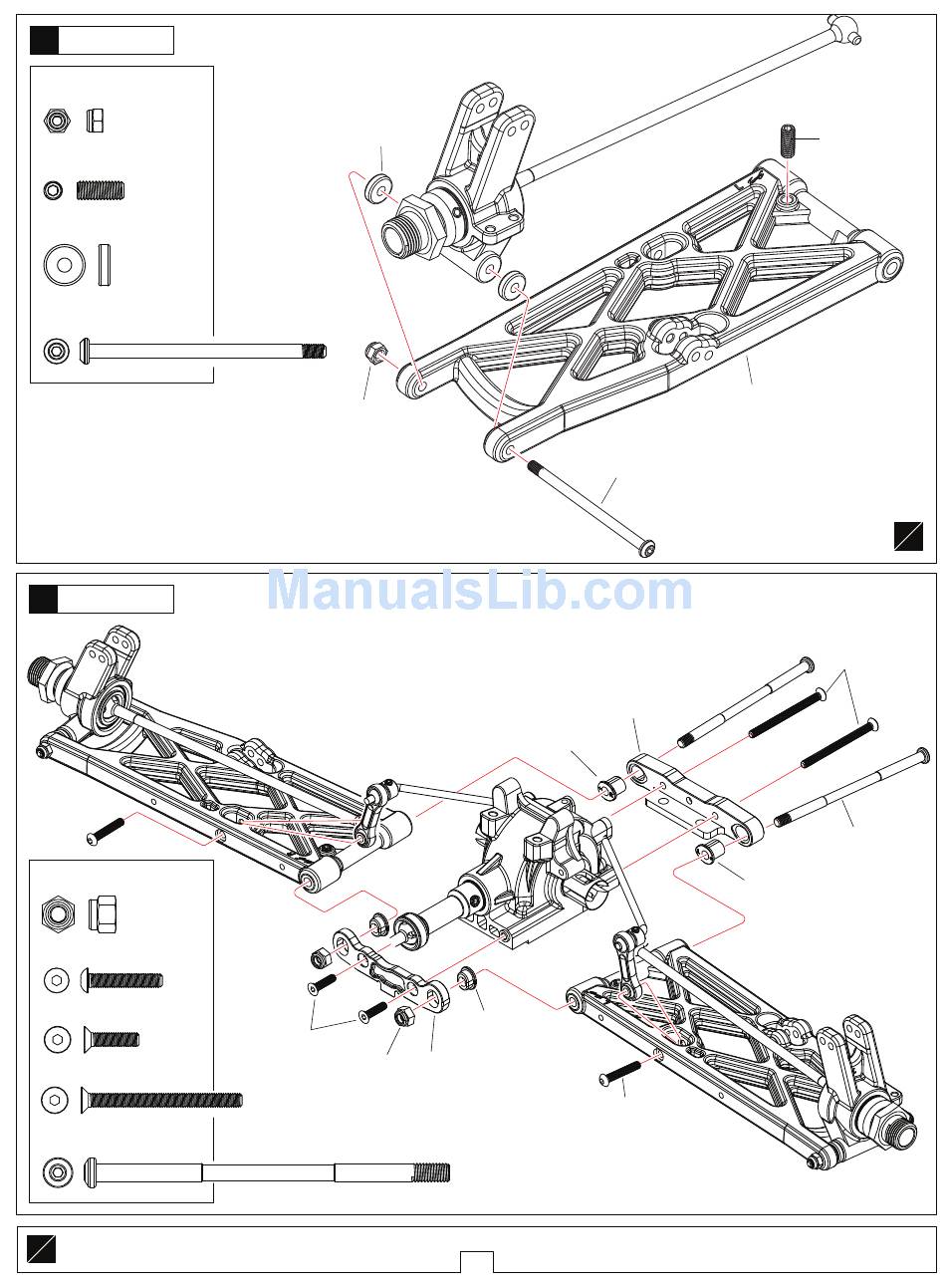 ManualsLib.com