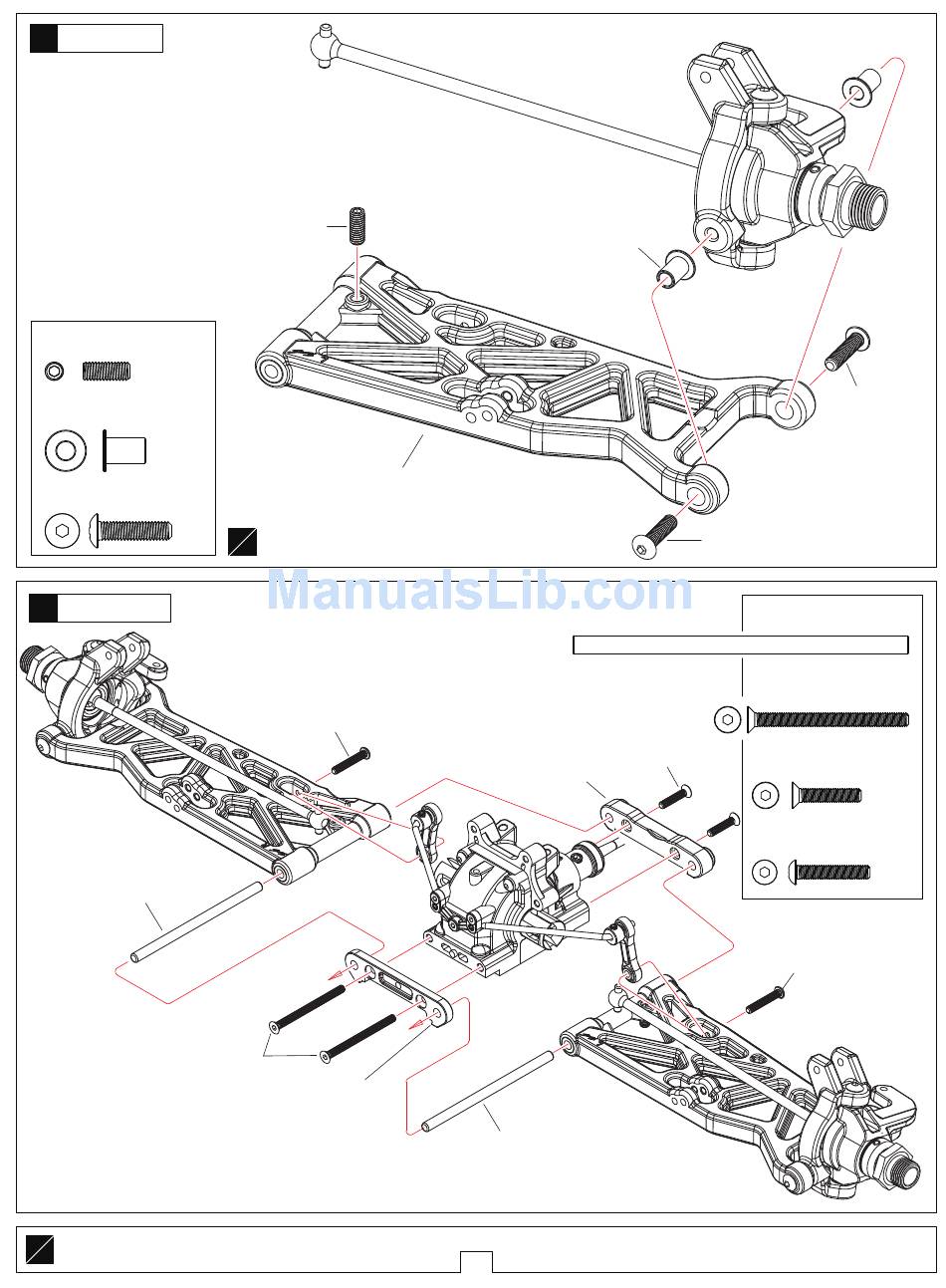 ManualsLib.com