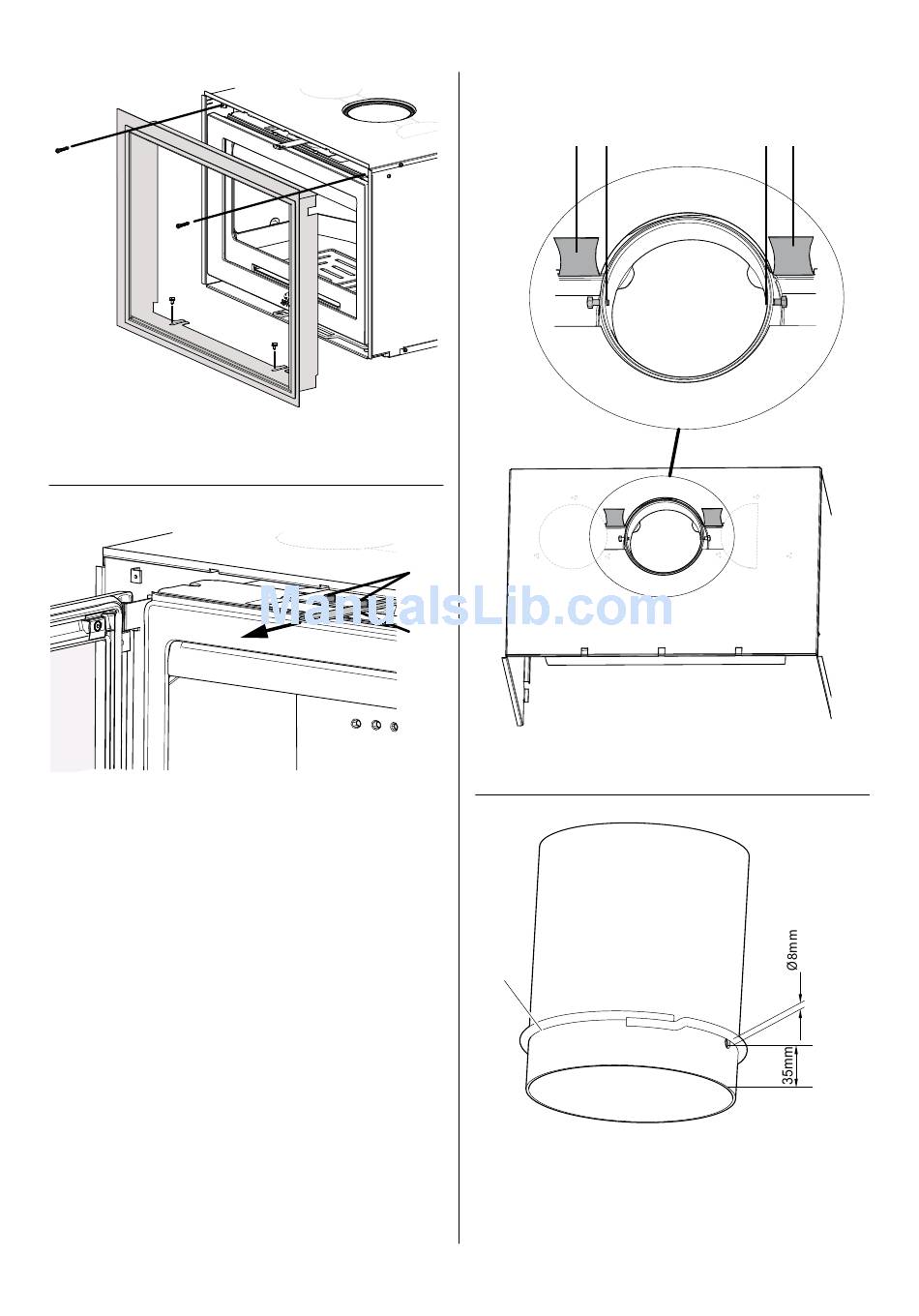 ManualsLib.com

Ø8mm

35mm