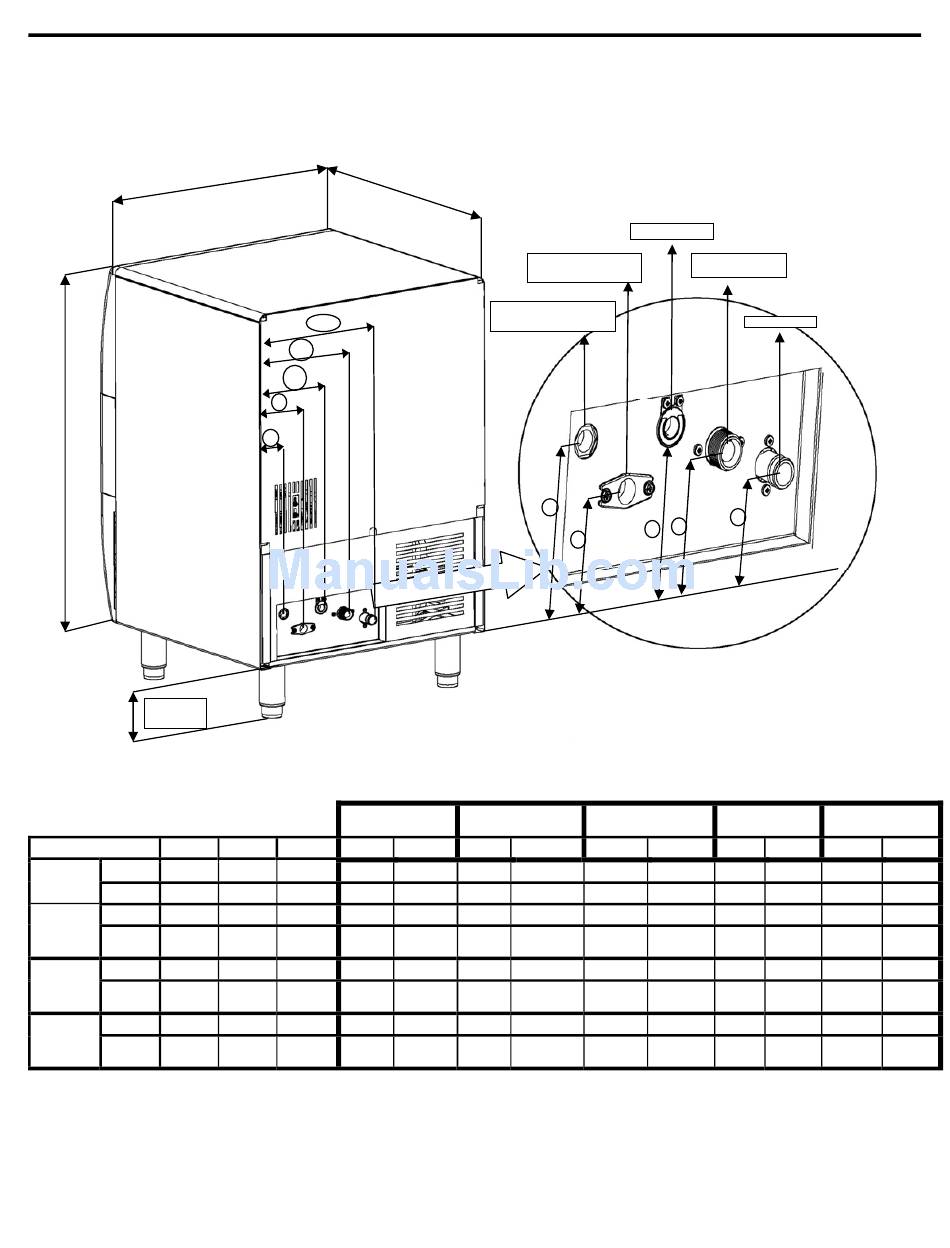 ManualsLib.com