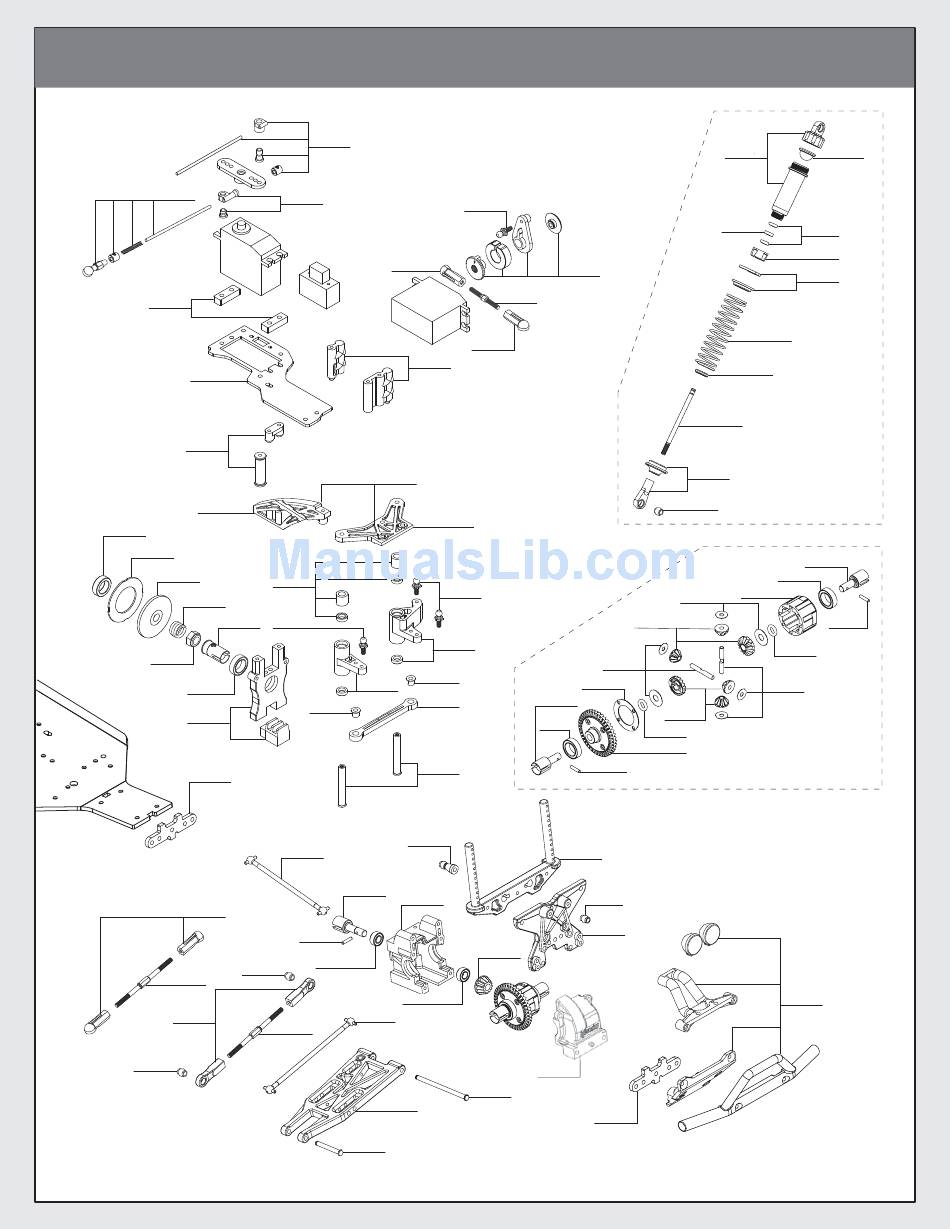 ManualsLib.com