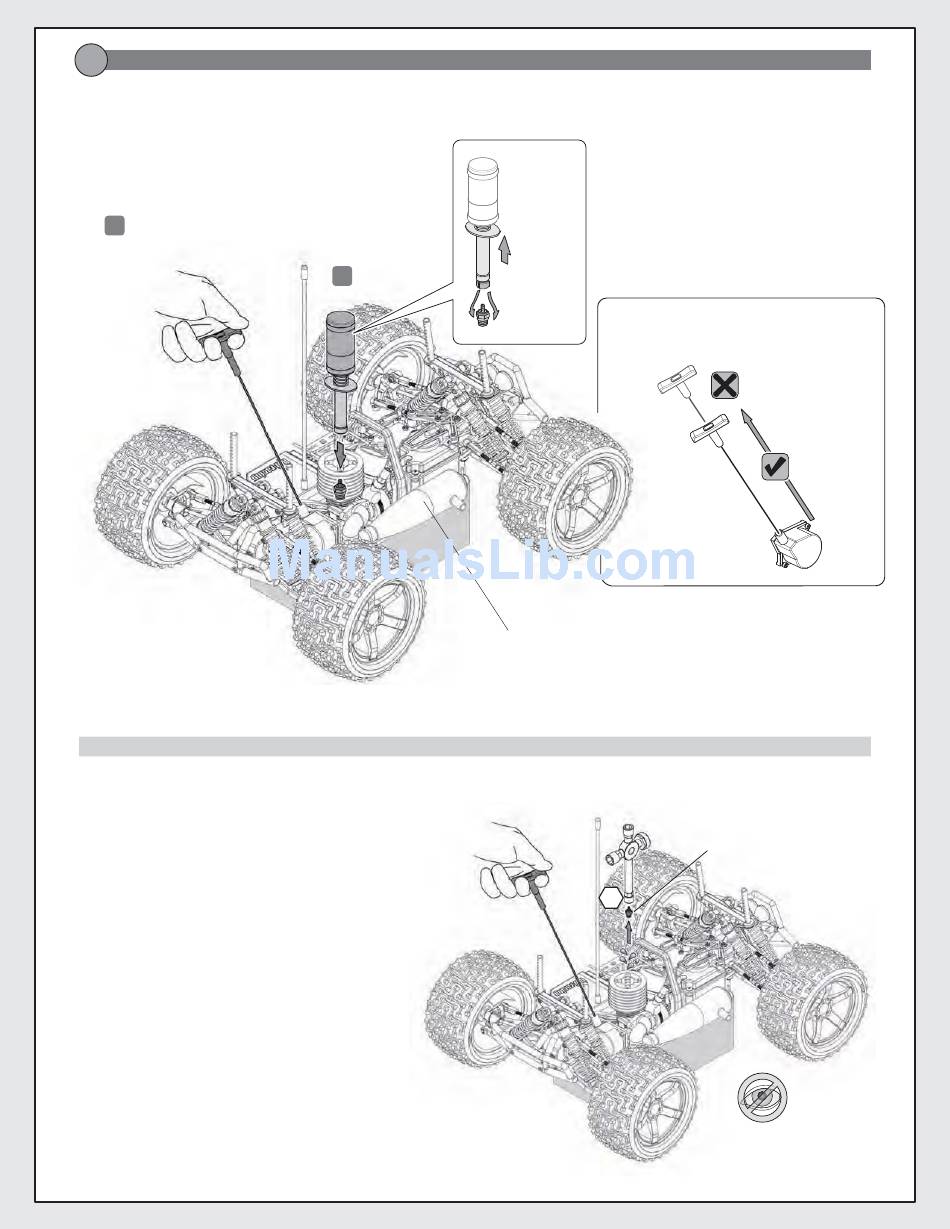 ManualsLib.com