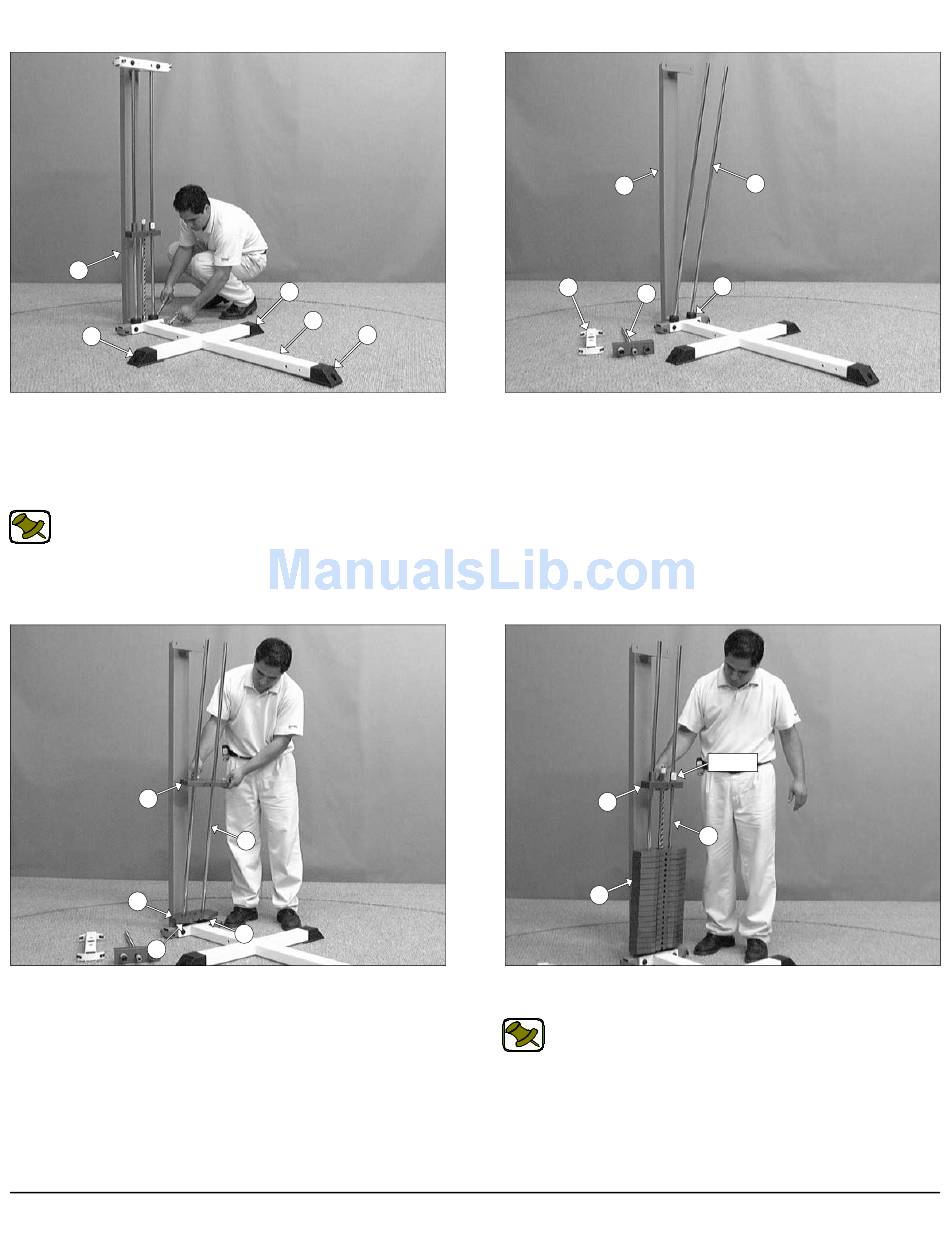 ManualsLib.com