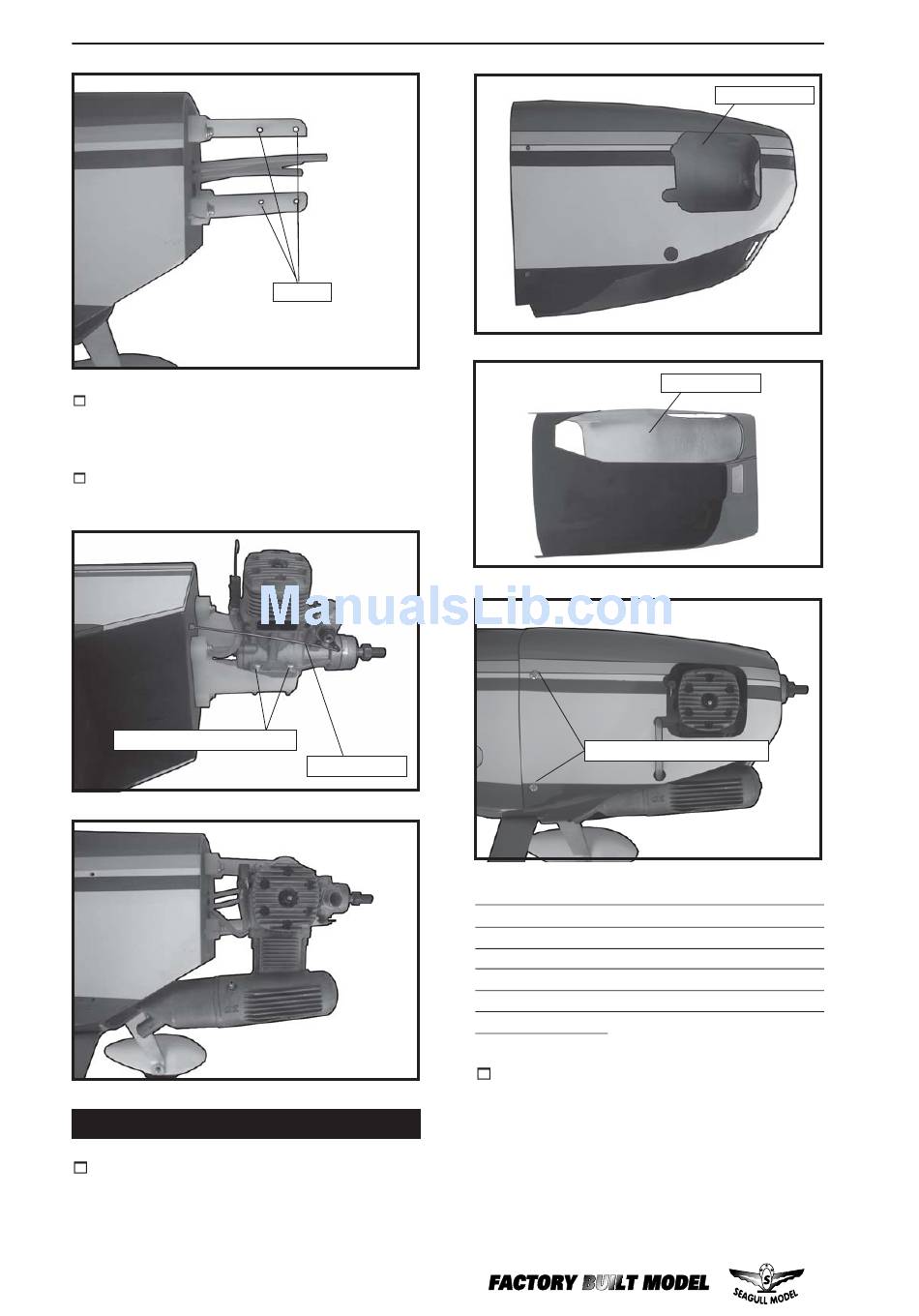 ManualsLib.com

FACTORY BUILT MODEL

SEAGULL MODEL