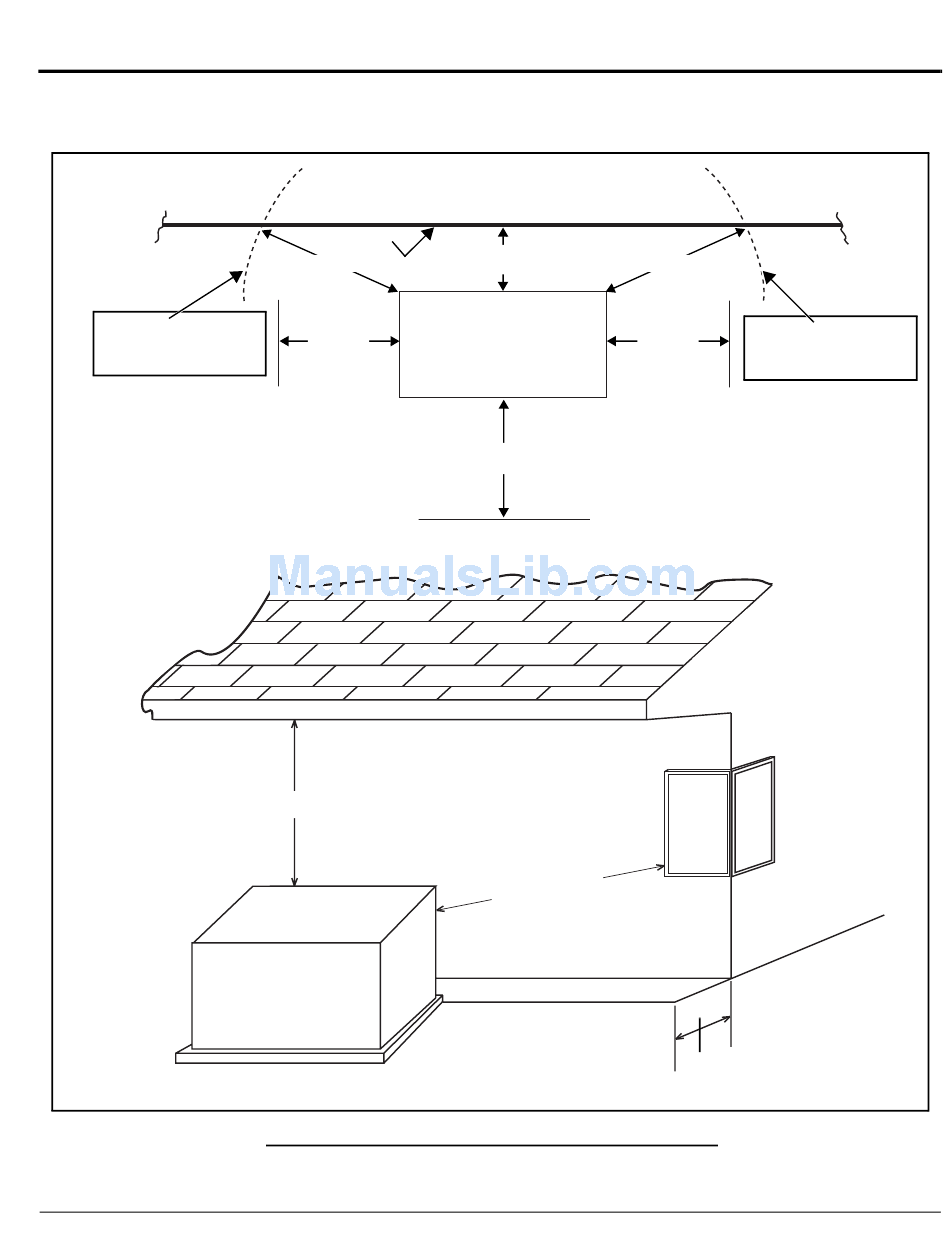 ManualsLib.com