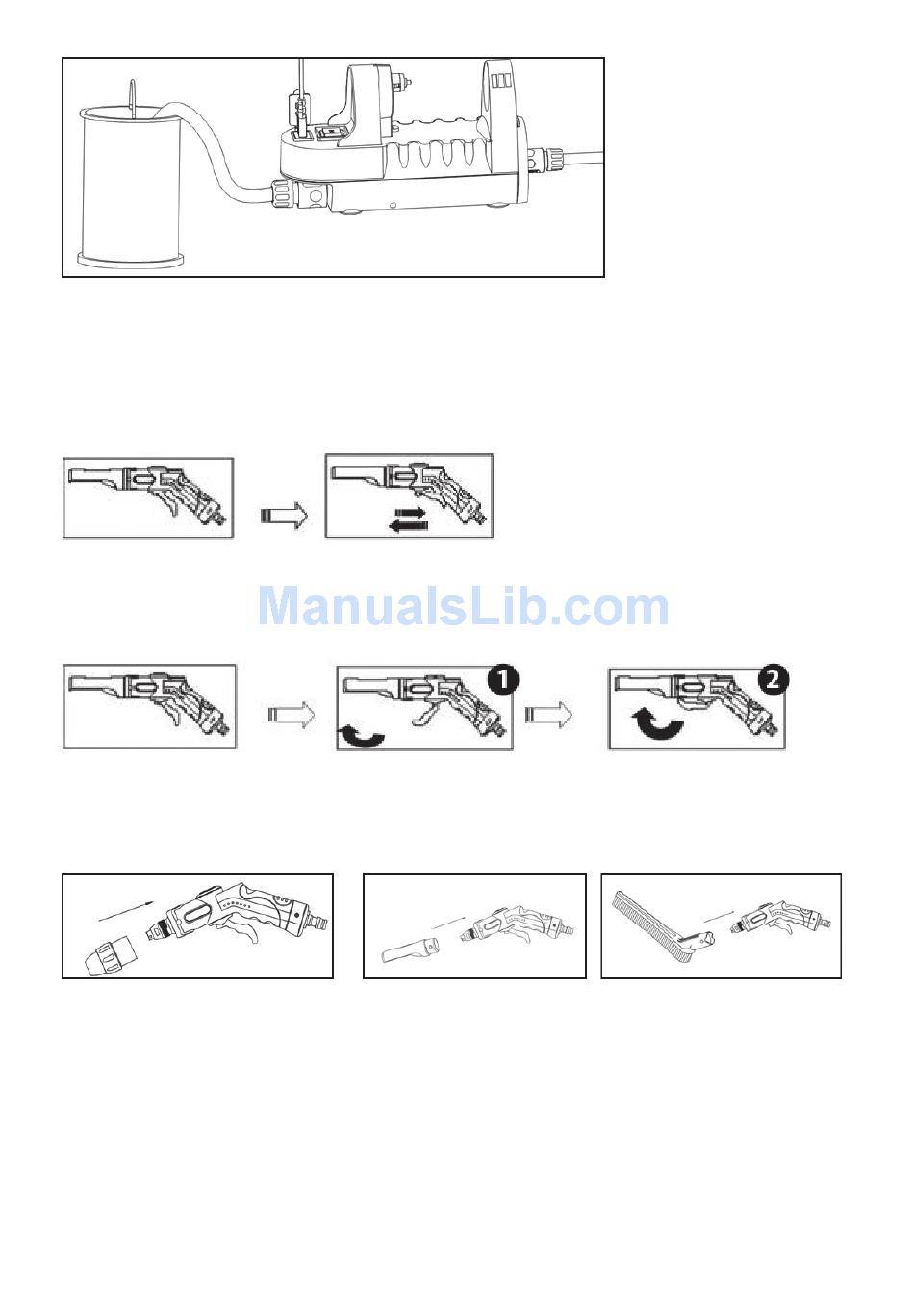 ManualsLib.com

1

2