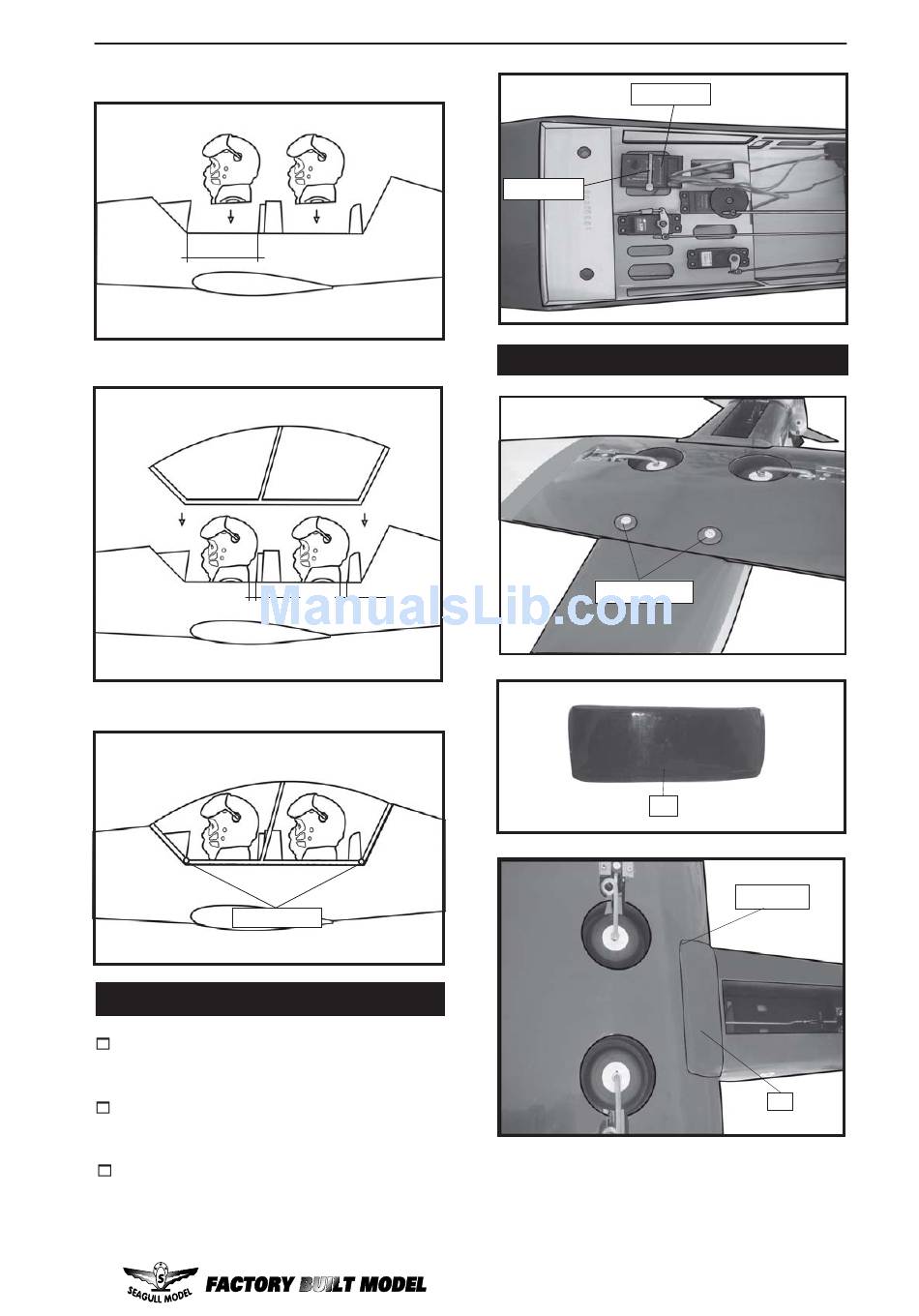 ManualsLib.com

SEAGULL MODEL FACTORY BUILT MODEL