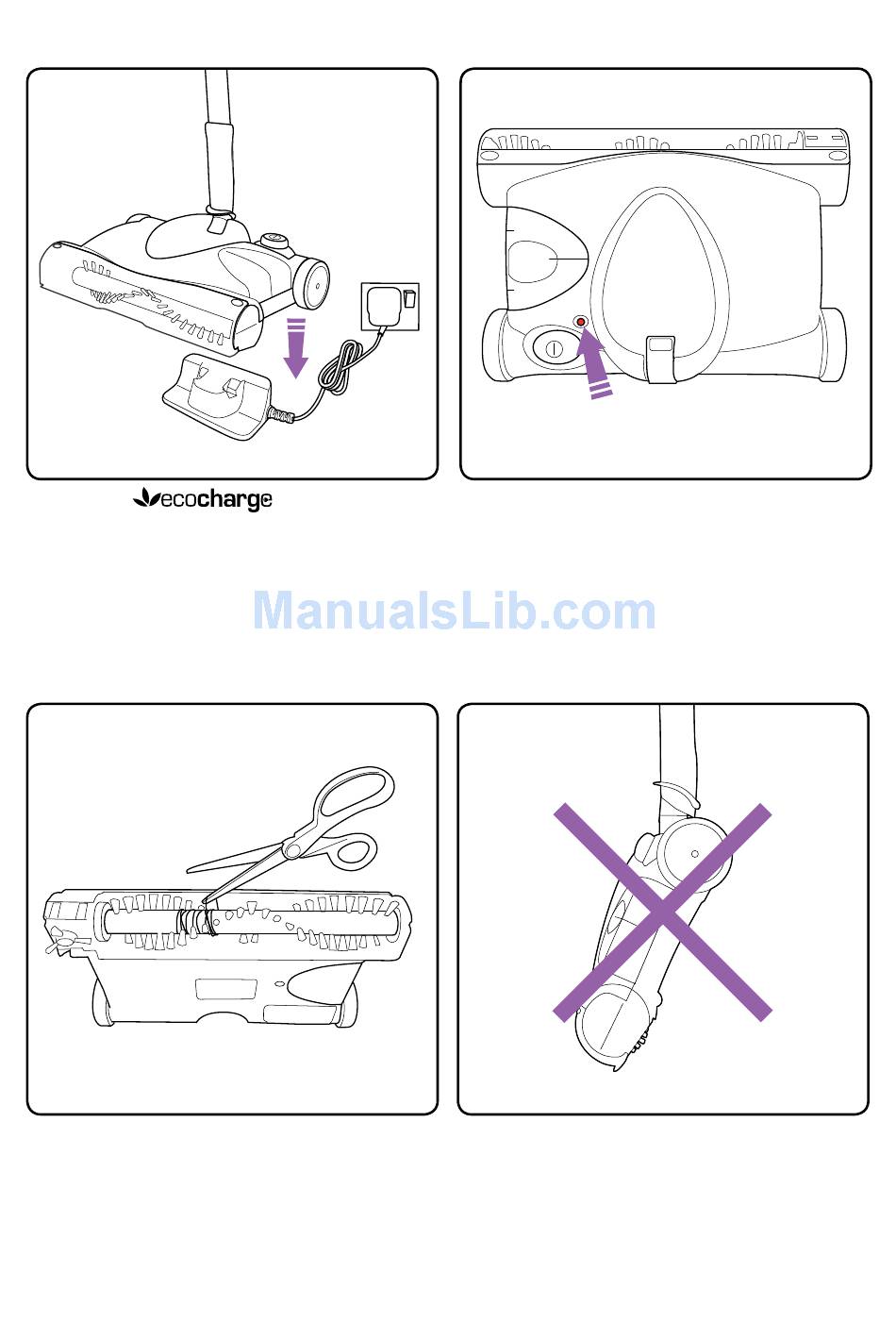 ecocharge

ManualsLib.com