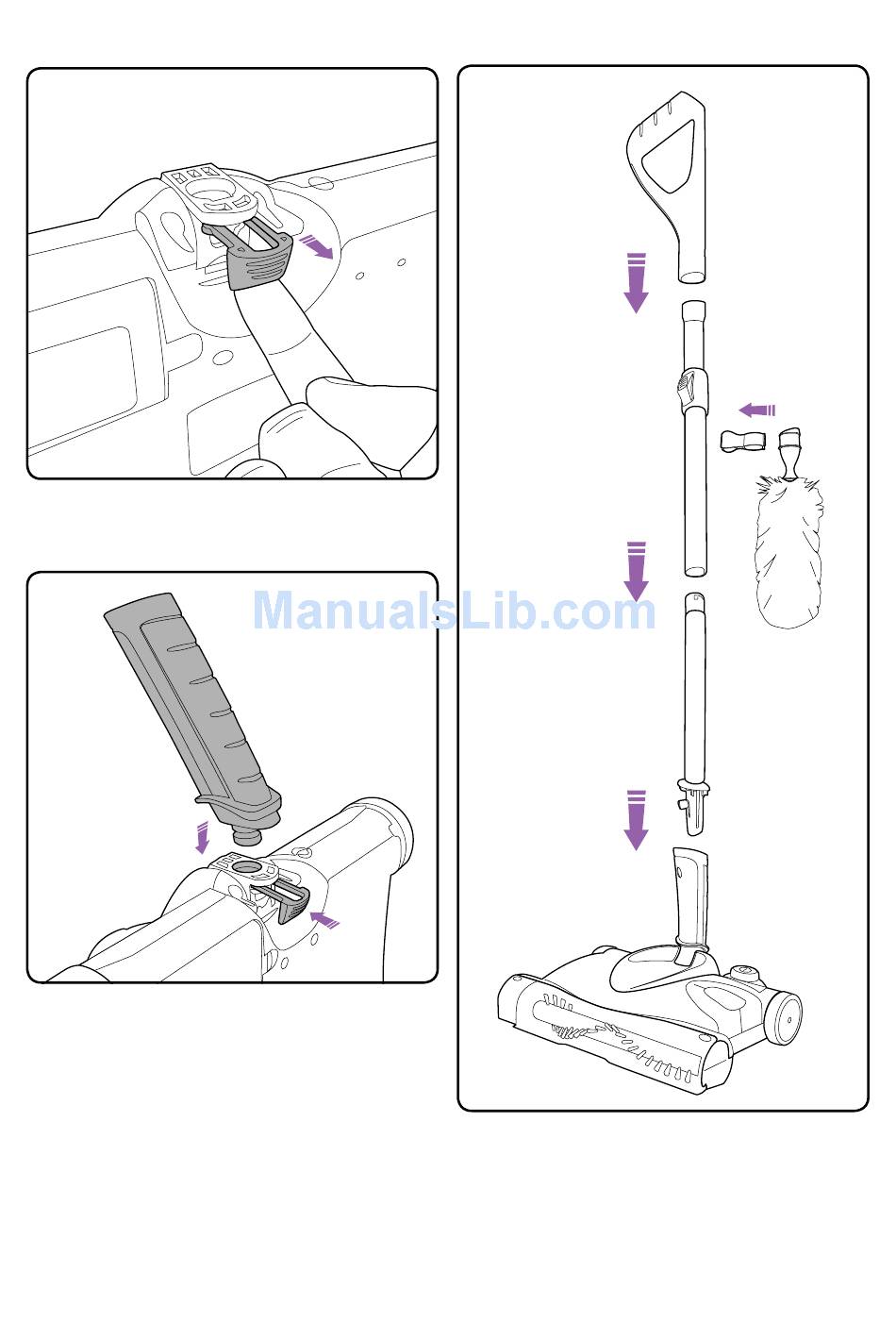 ManualsLib.com