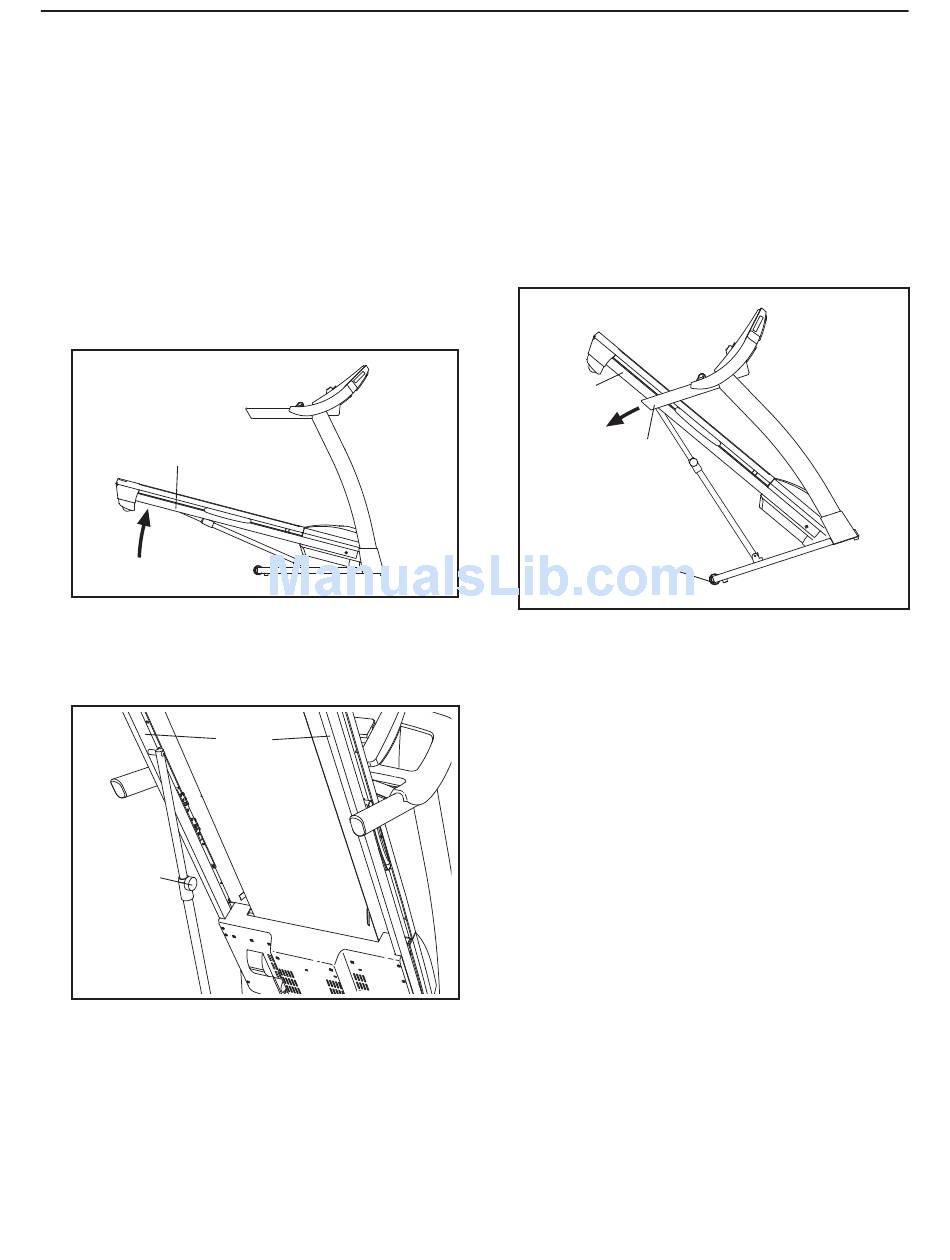 ManualsLib.com