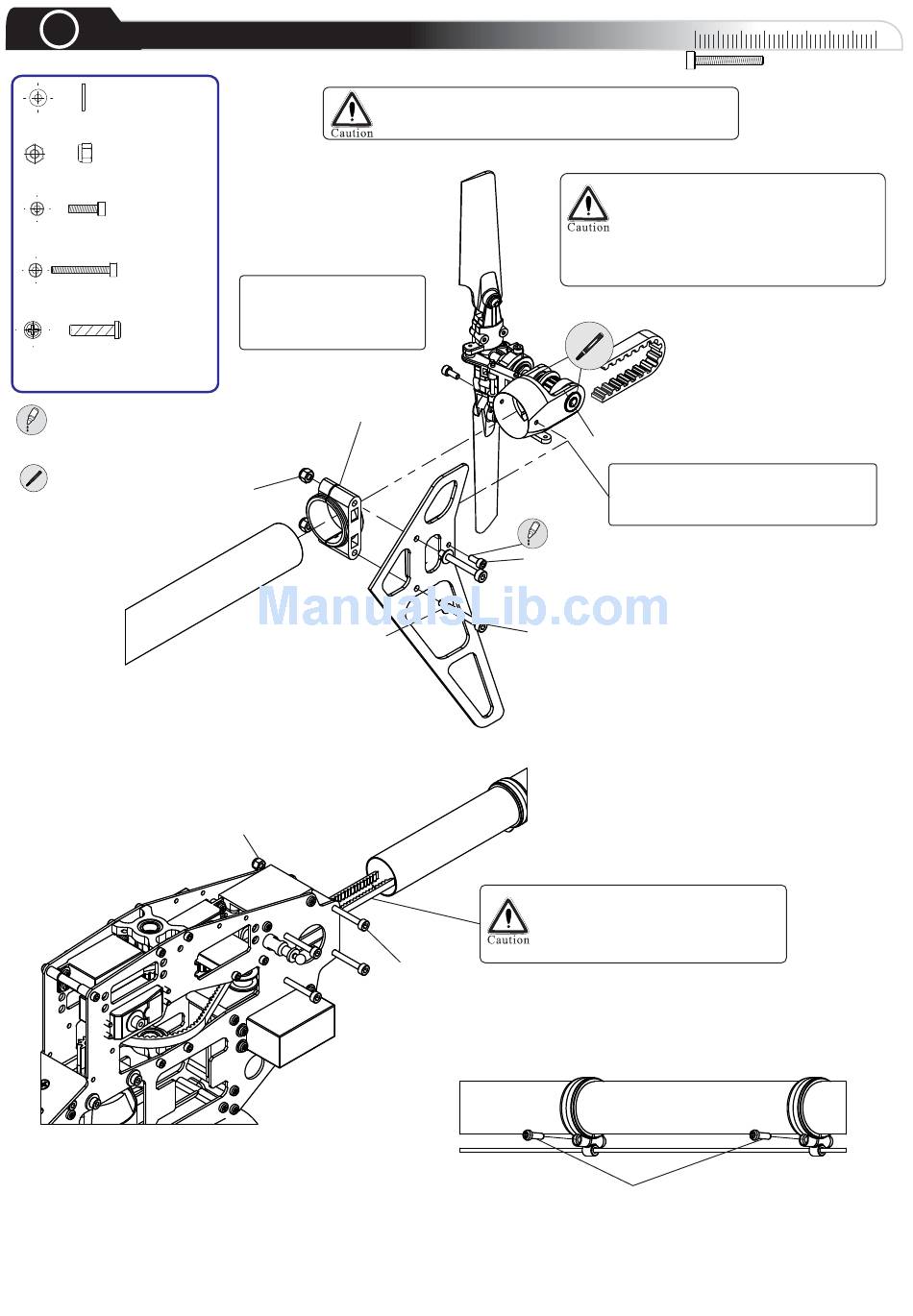 Caution

Caution

ManualsLib.com

Caution