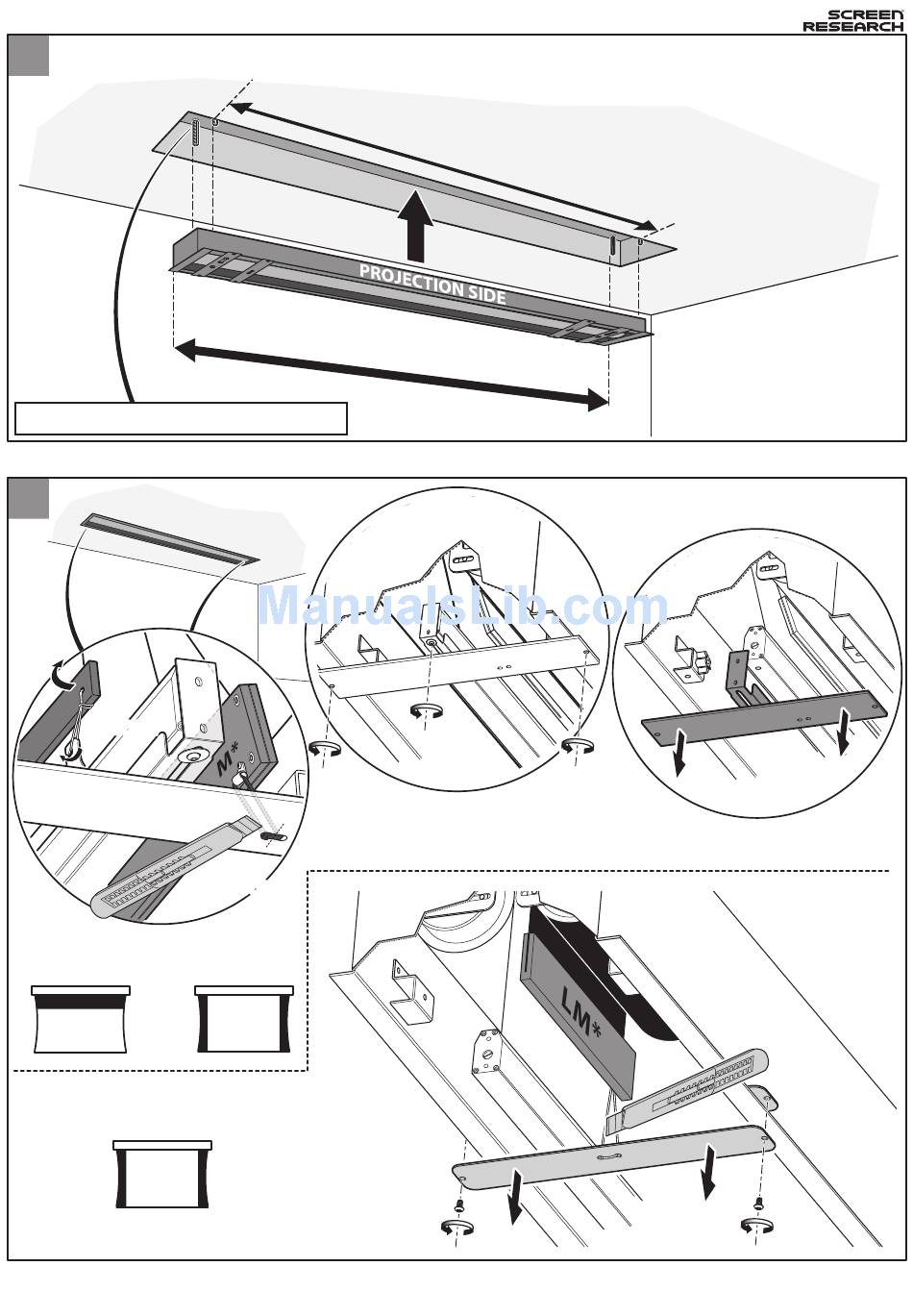 SCREEN RESEARCH

PROJECTION SIDE

ManualsLib.com

M*

LM*