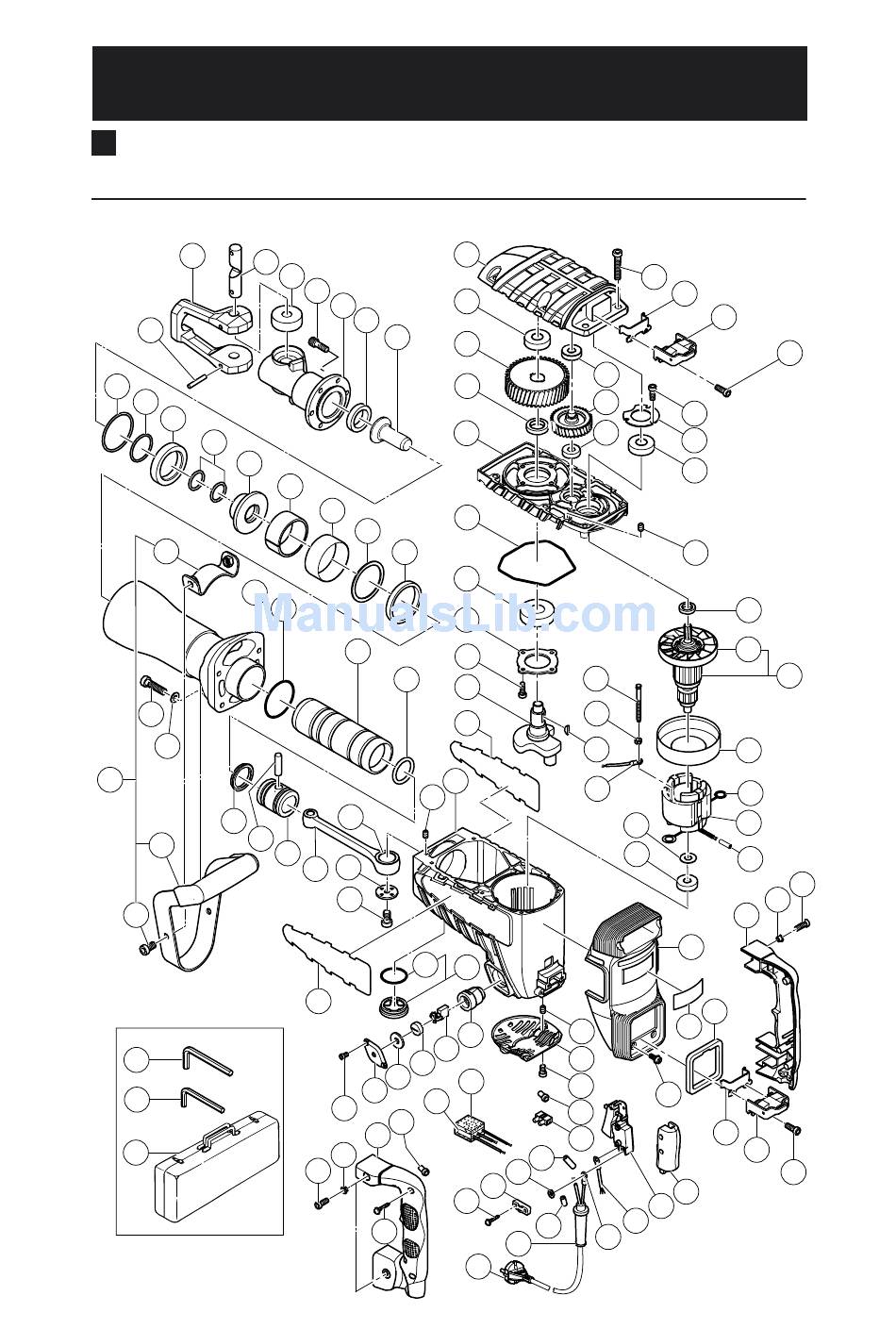 ManualsLib.com