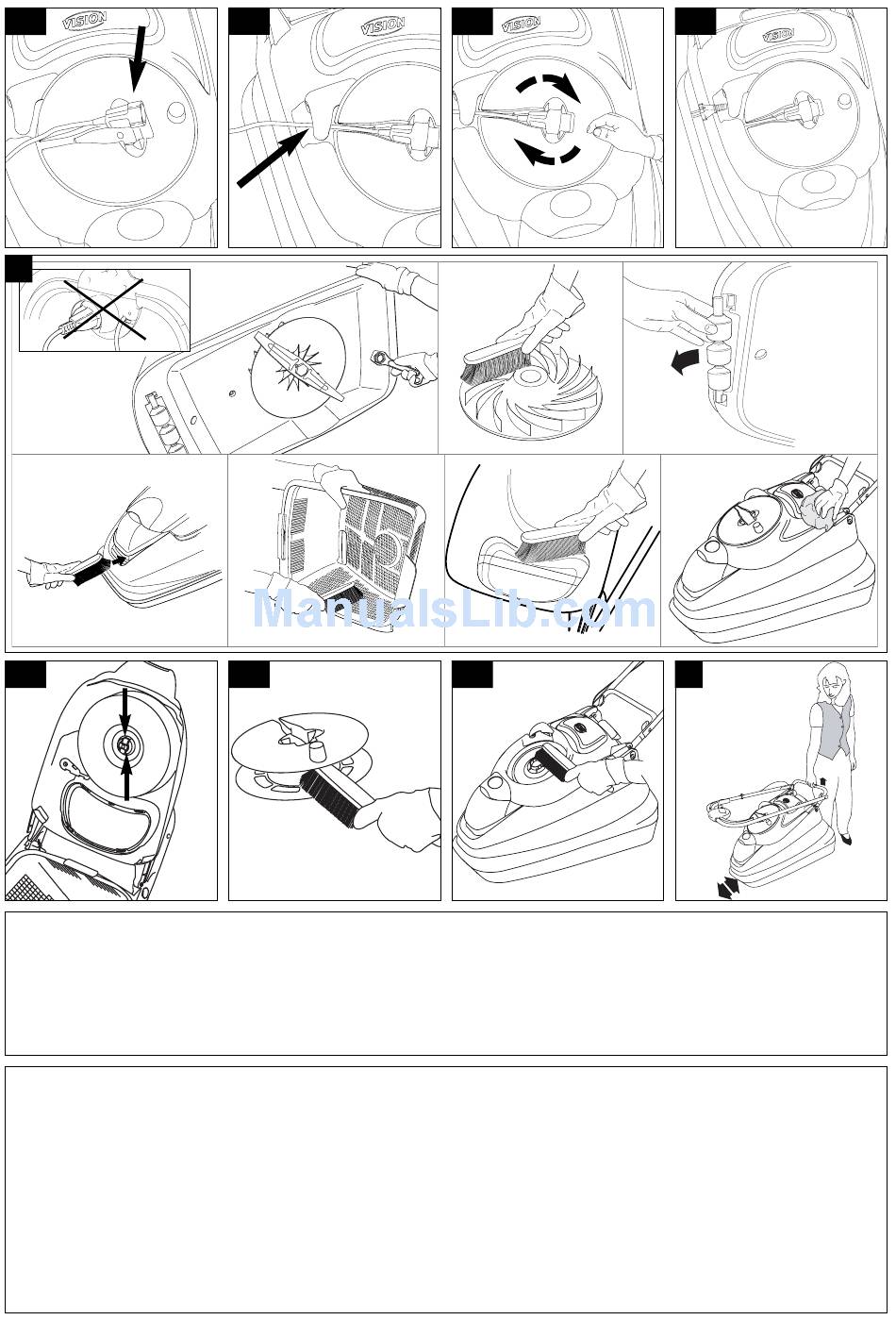 VISION

VISION

VISION

VISION

ManualsLib.com