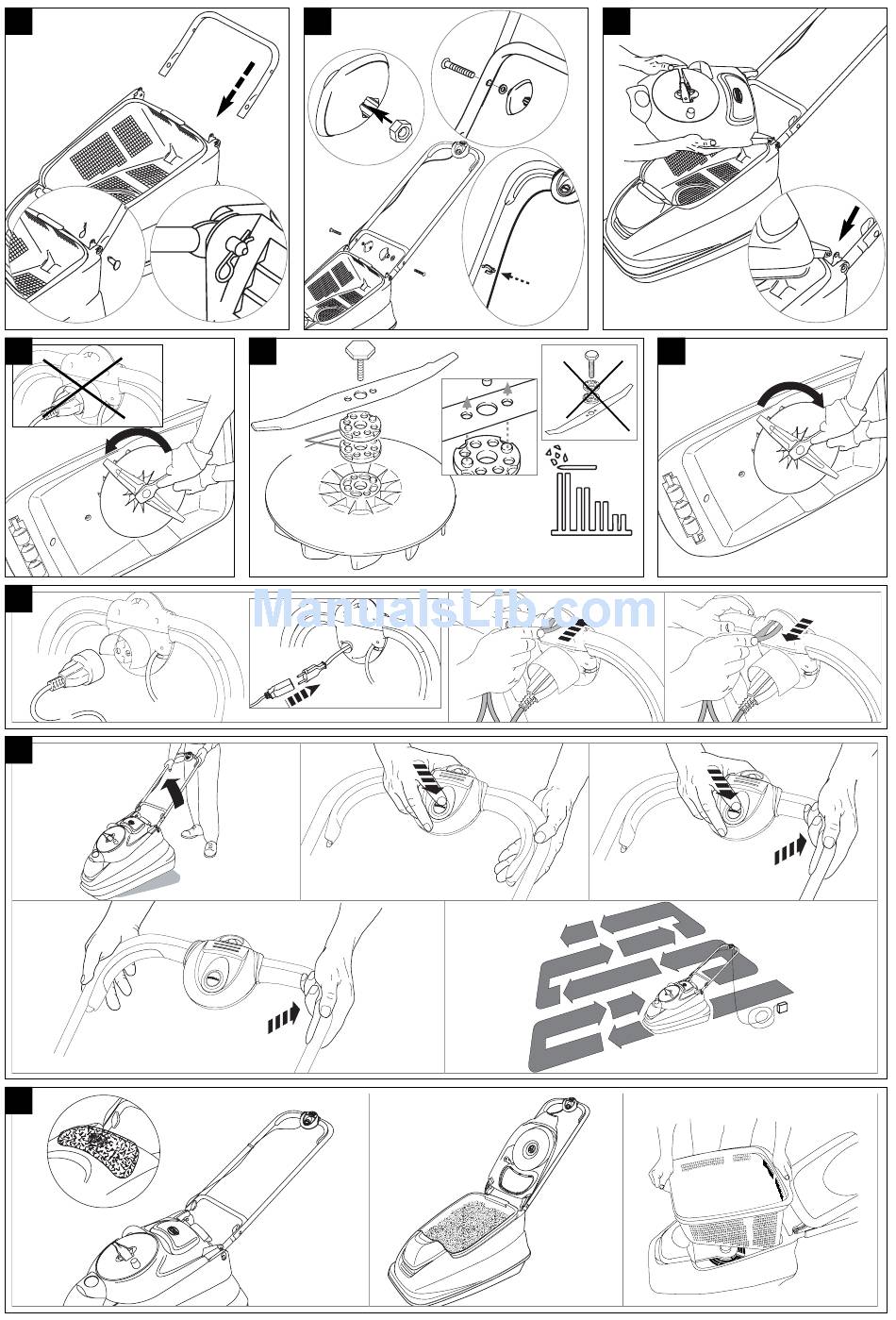 ManualsLib.com