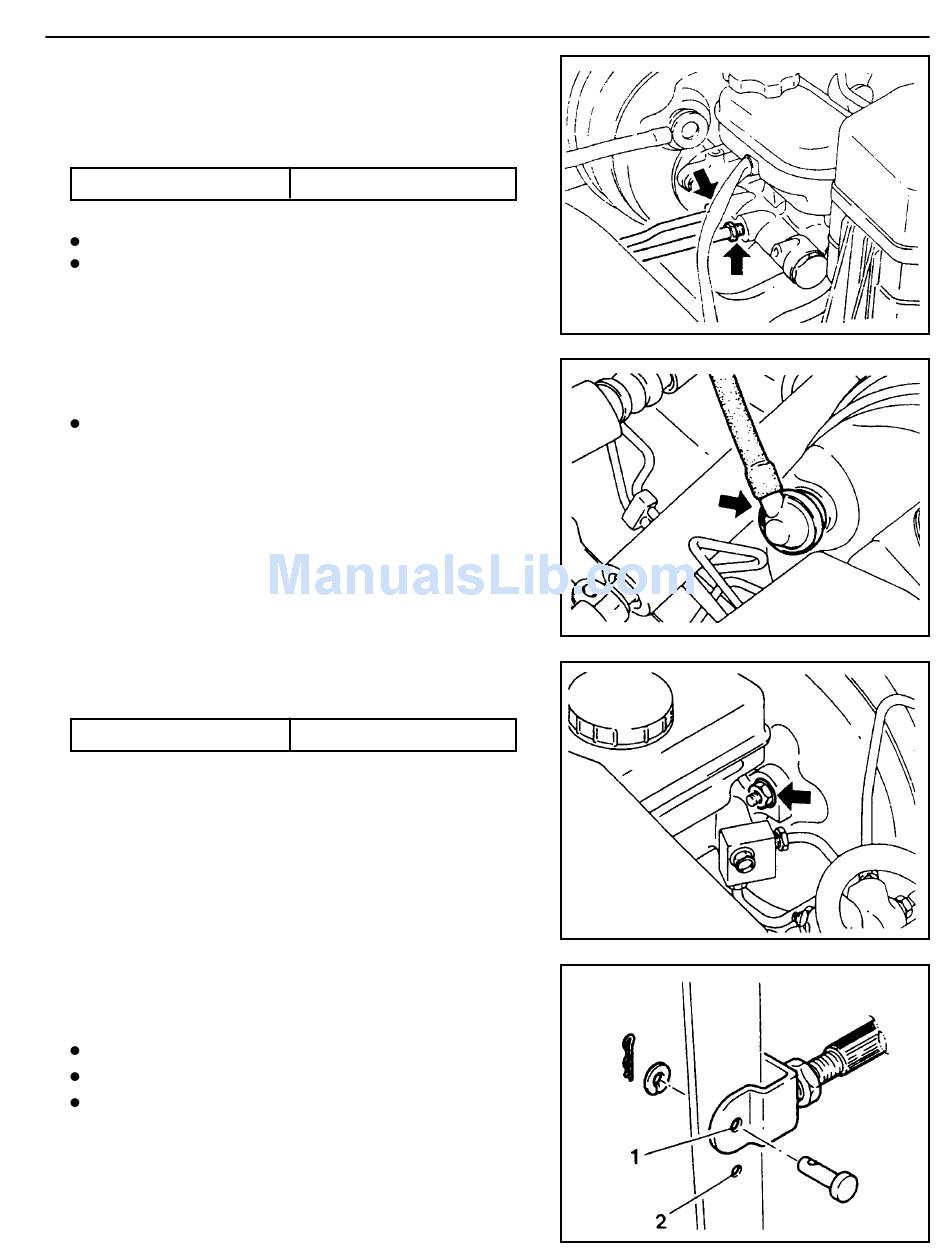 ManualsLib.com

1

2