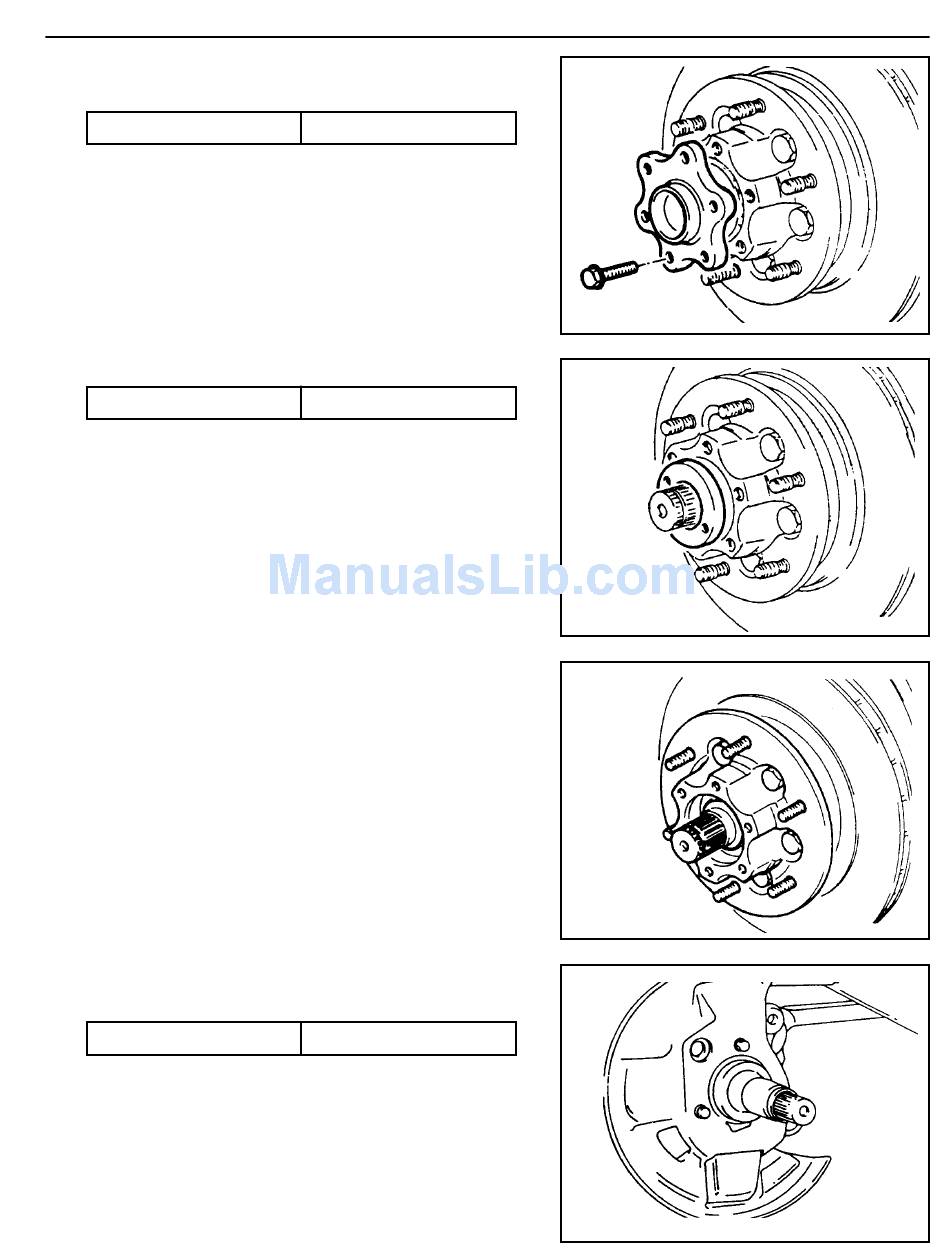 ManualsLib.com