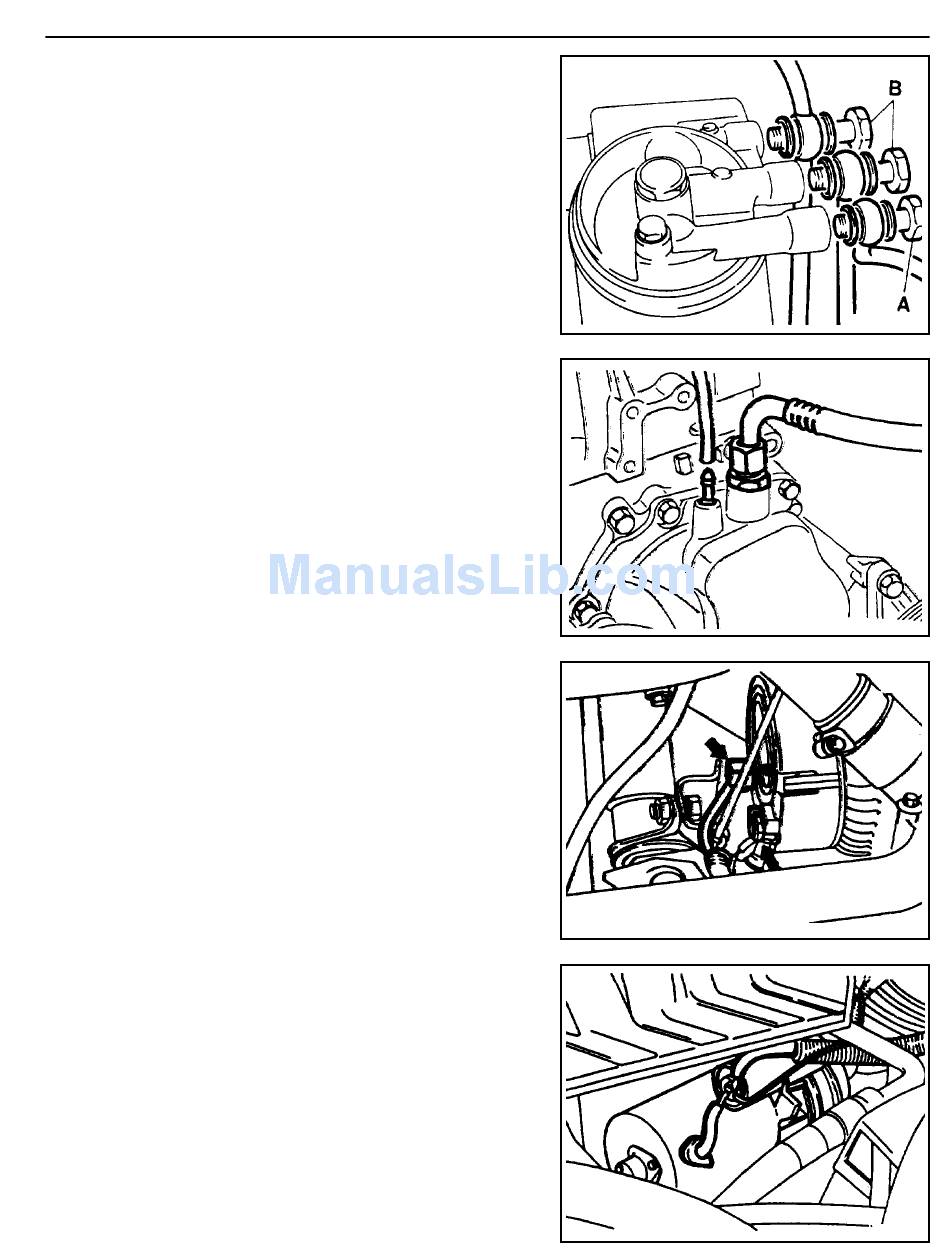 B

A

ManualsLib.com