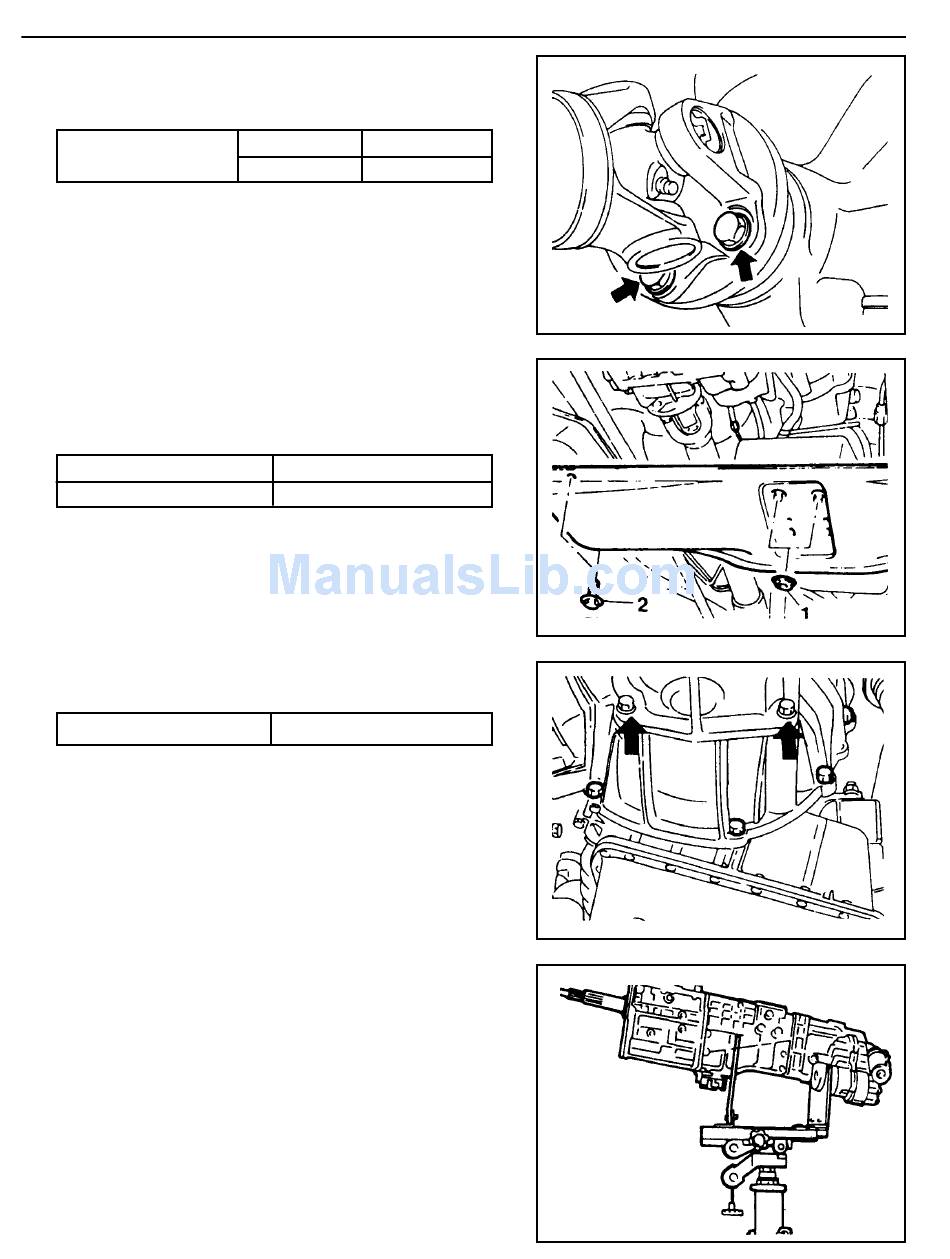 ManualsLib.com

2

1