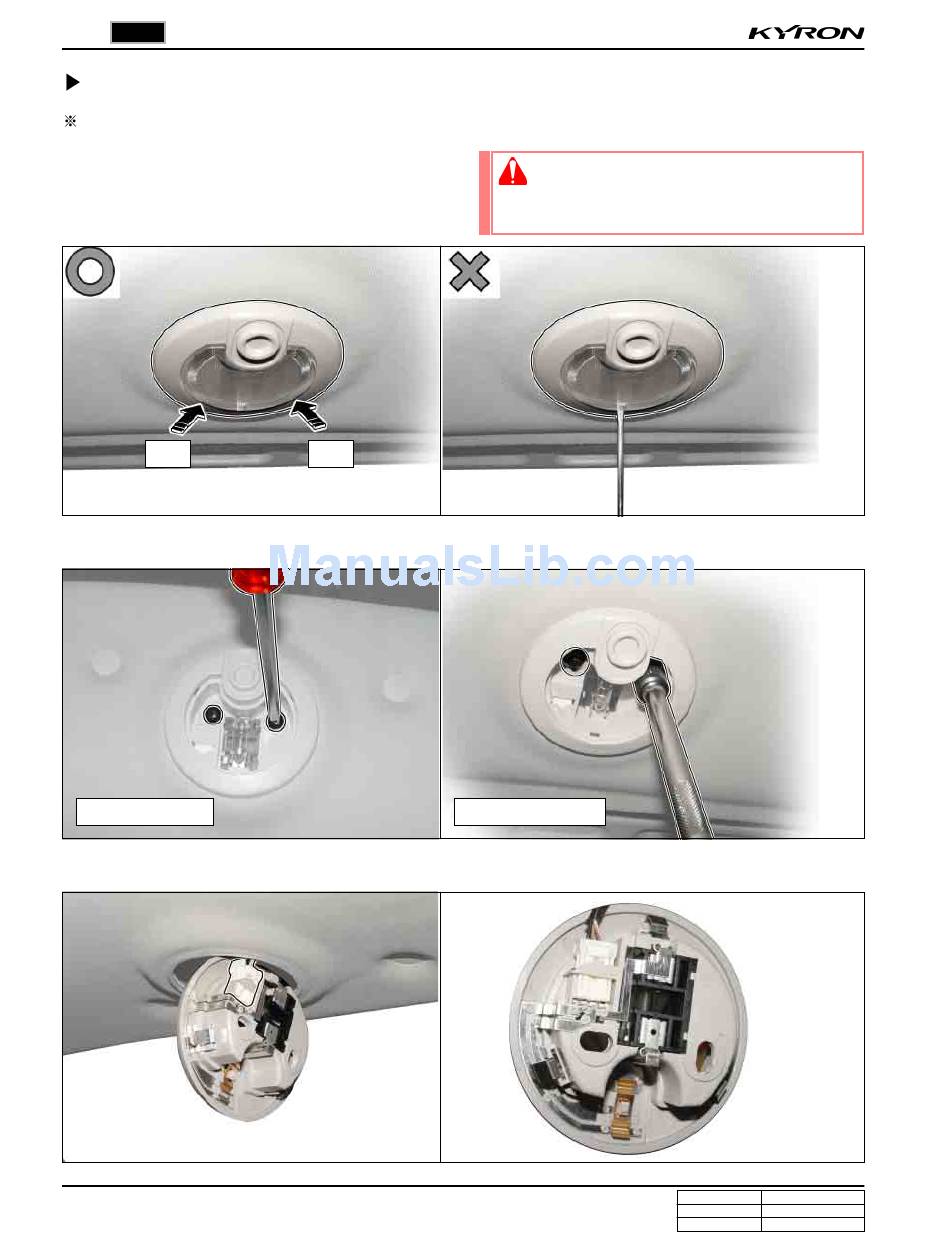 KYRON

ManualsLib.com