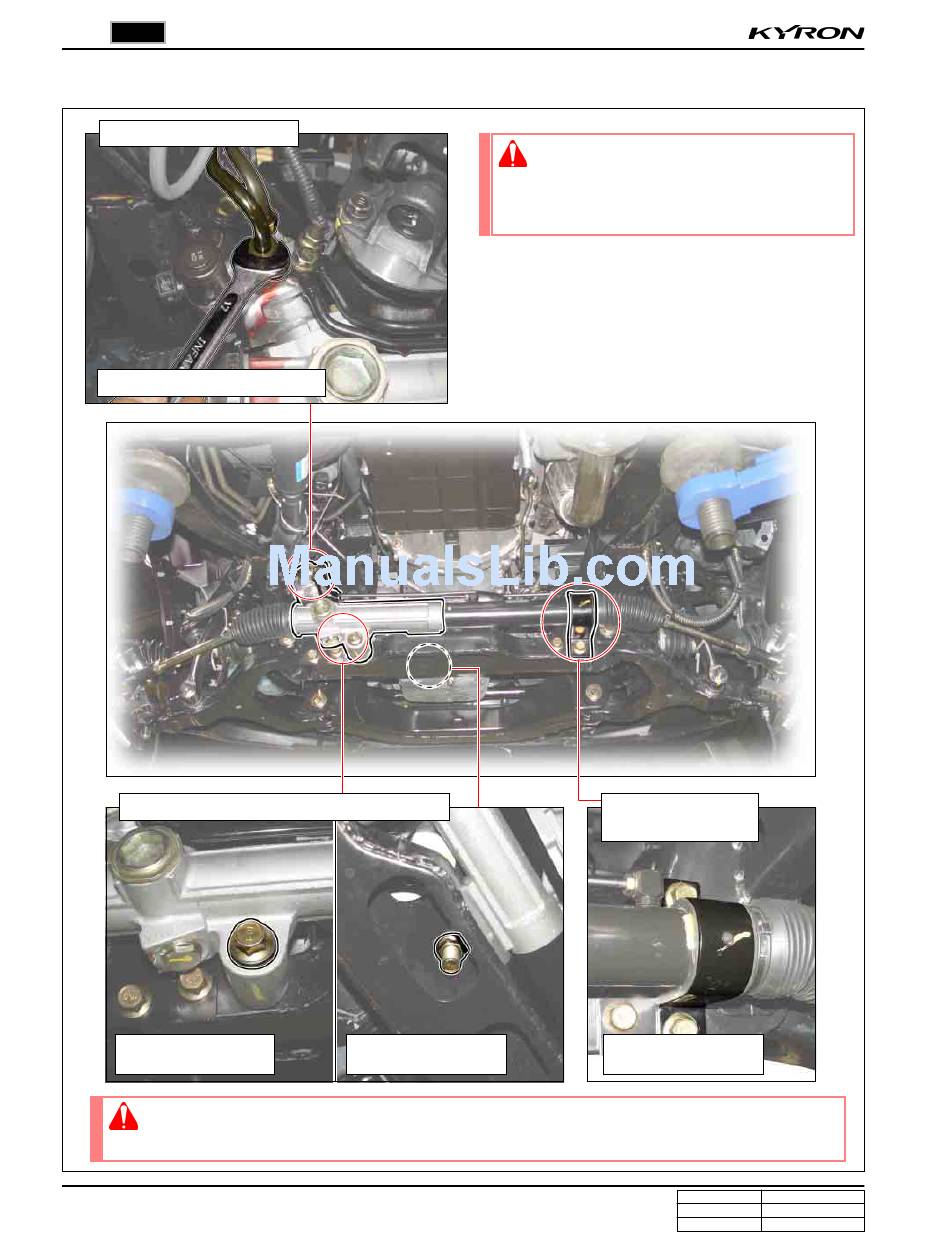 KYRON

ManualsLib.com