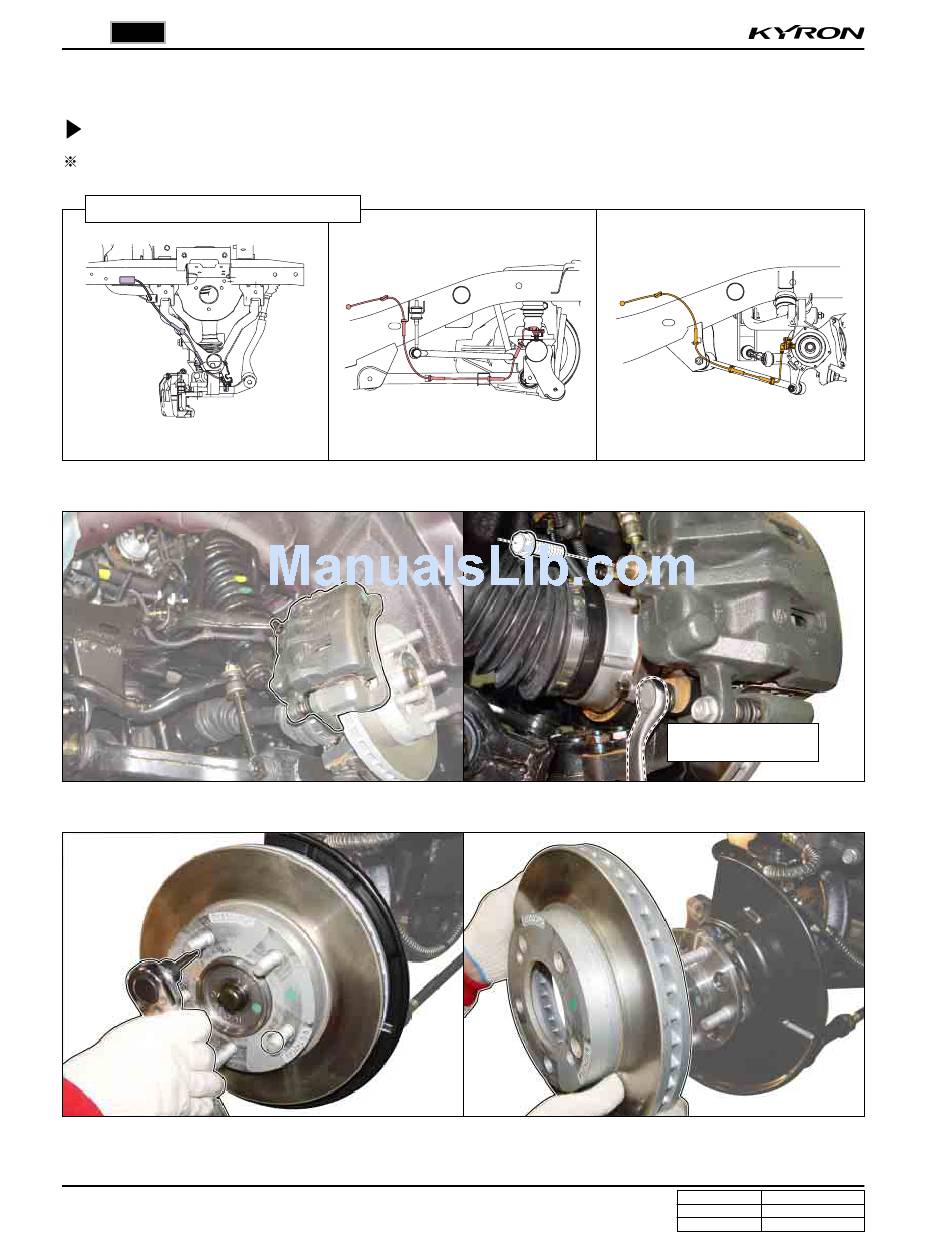 KYRON

ManualsLib.com