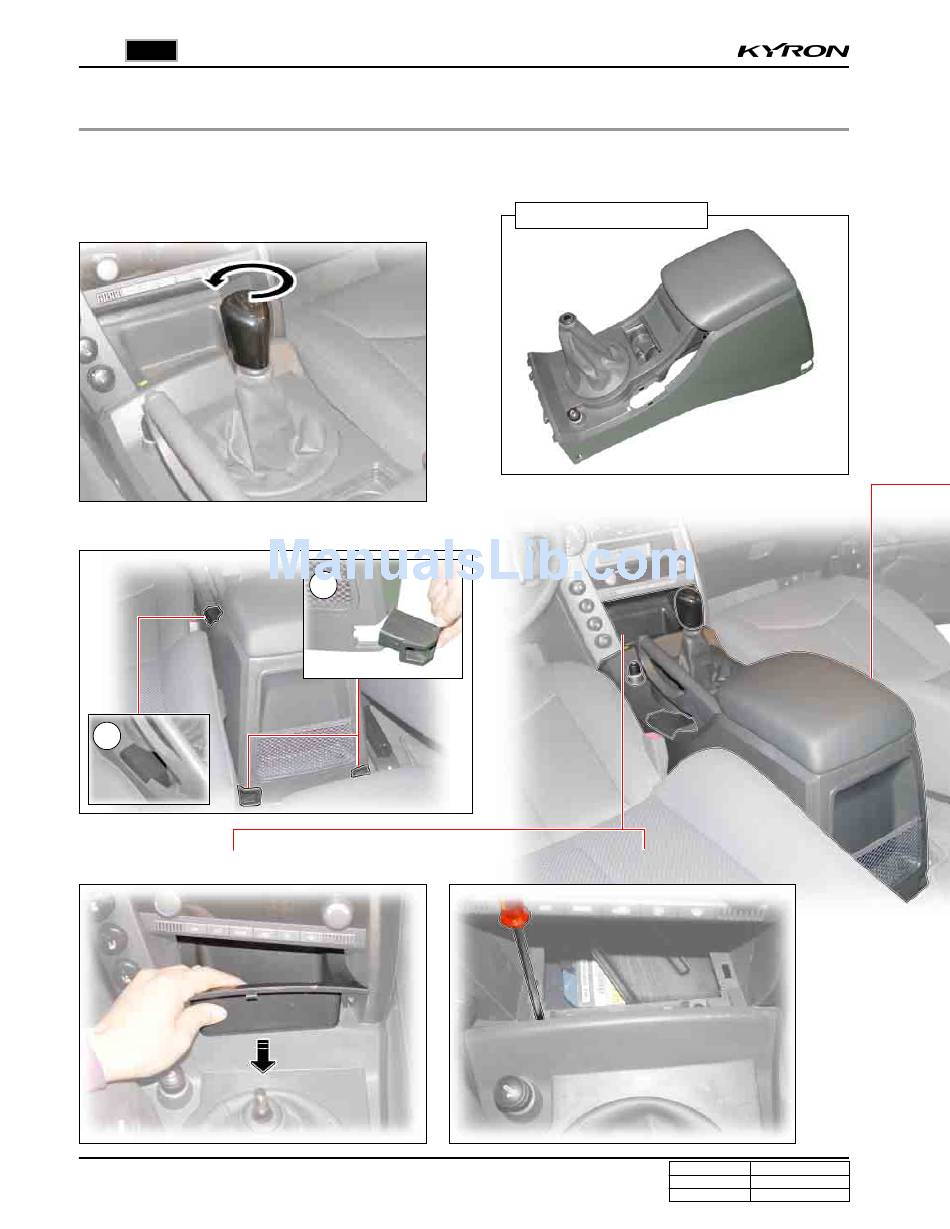 KYRON

ManualsLib.com