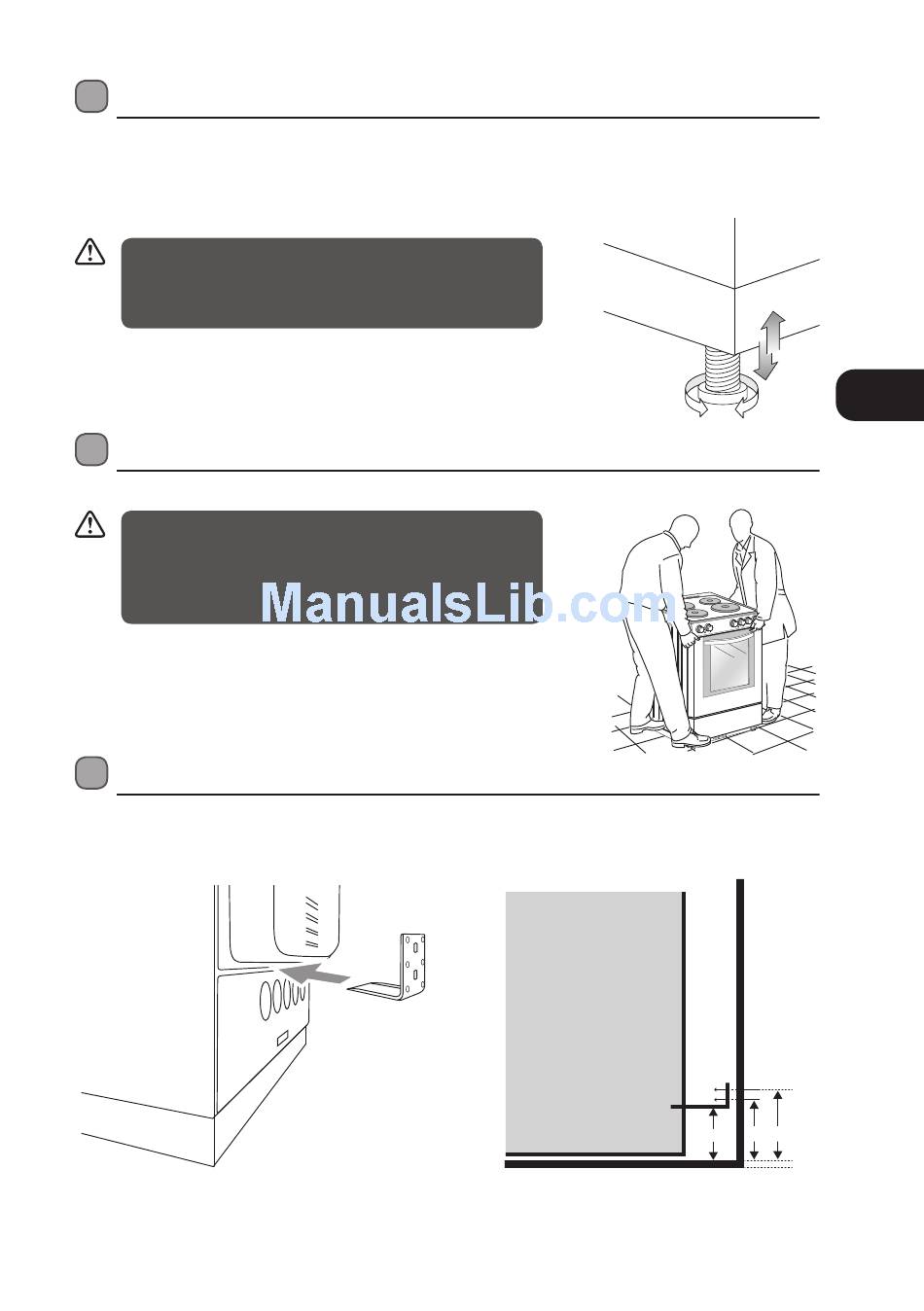 ManualsLib.com