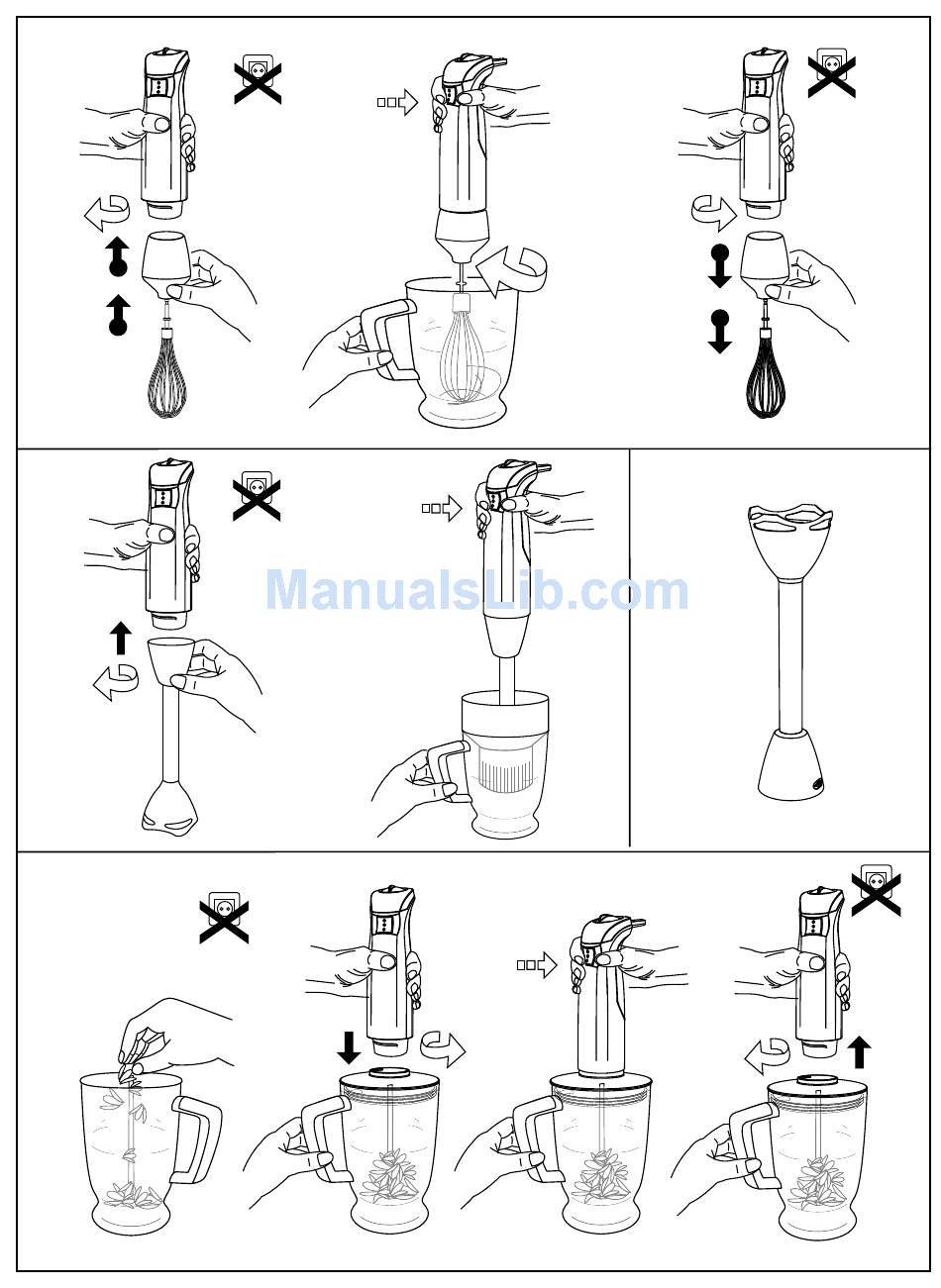 ManualsLib.com