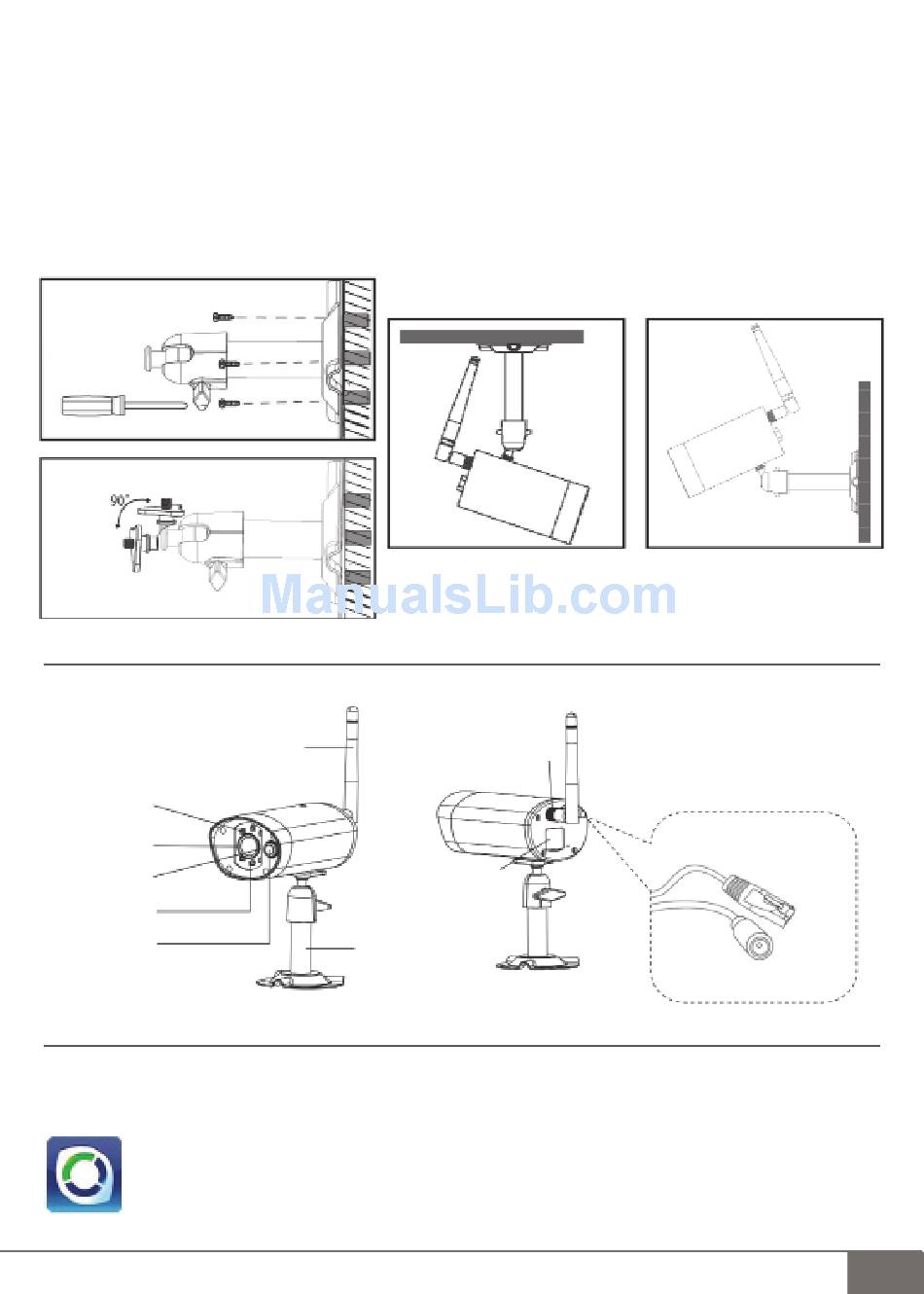 90°

ManualsLib.com