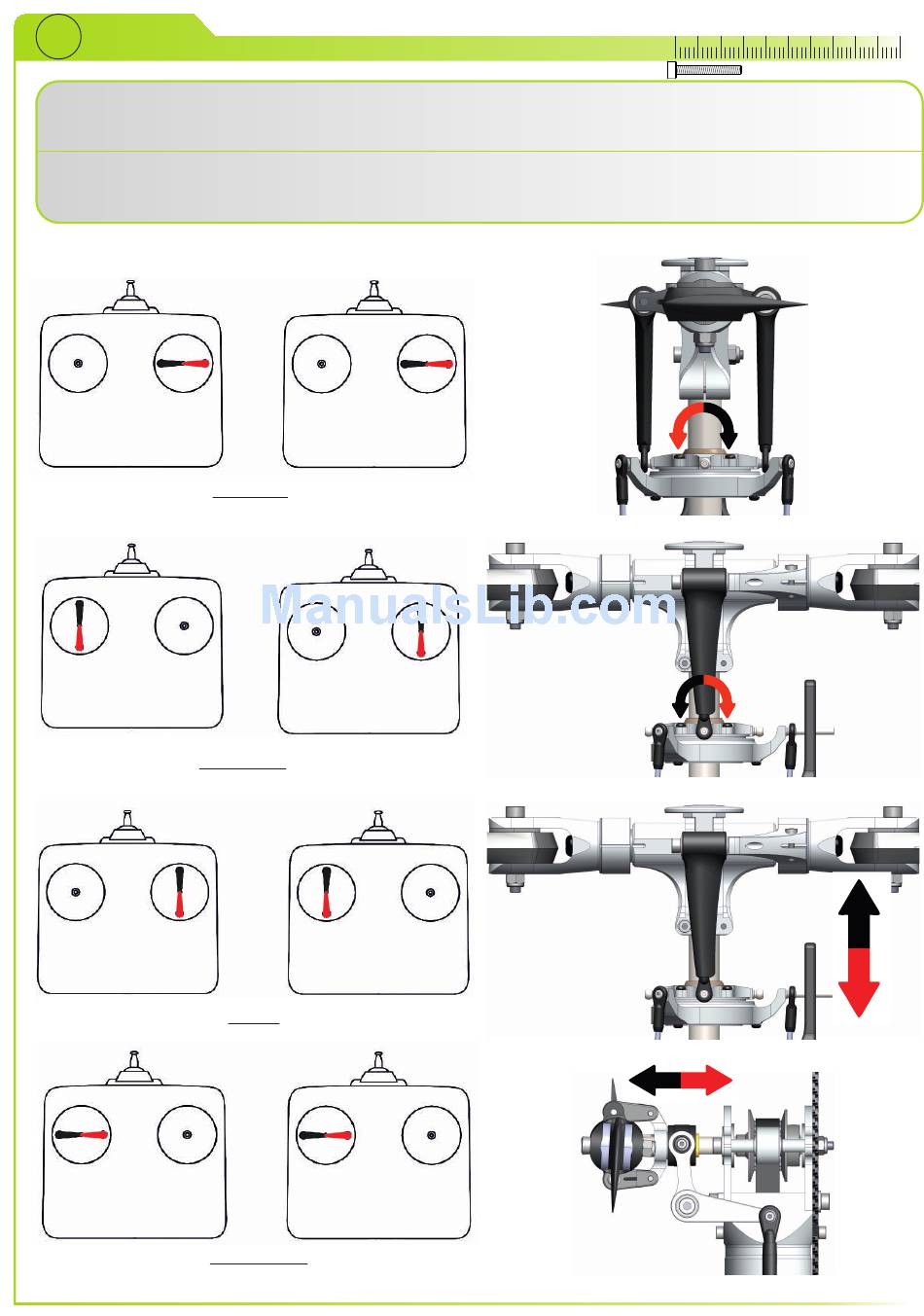 ManualsLib.com