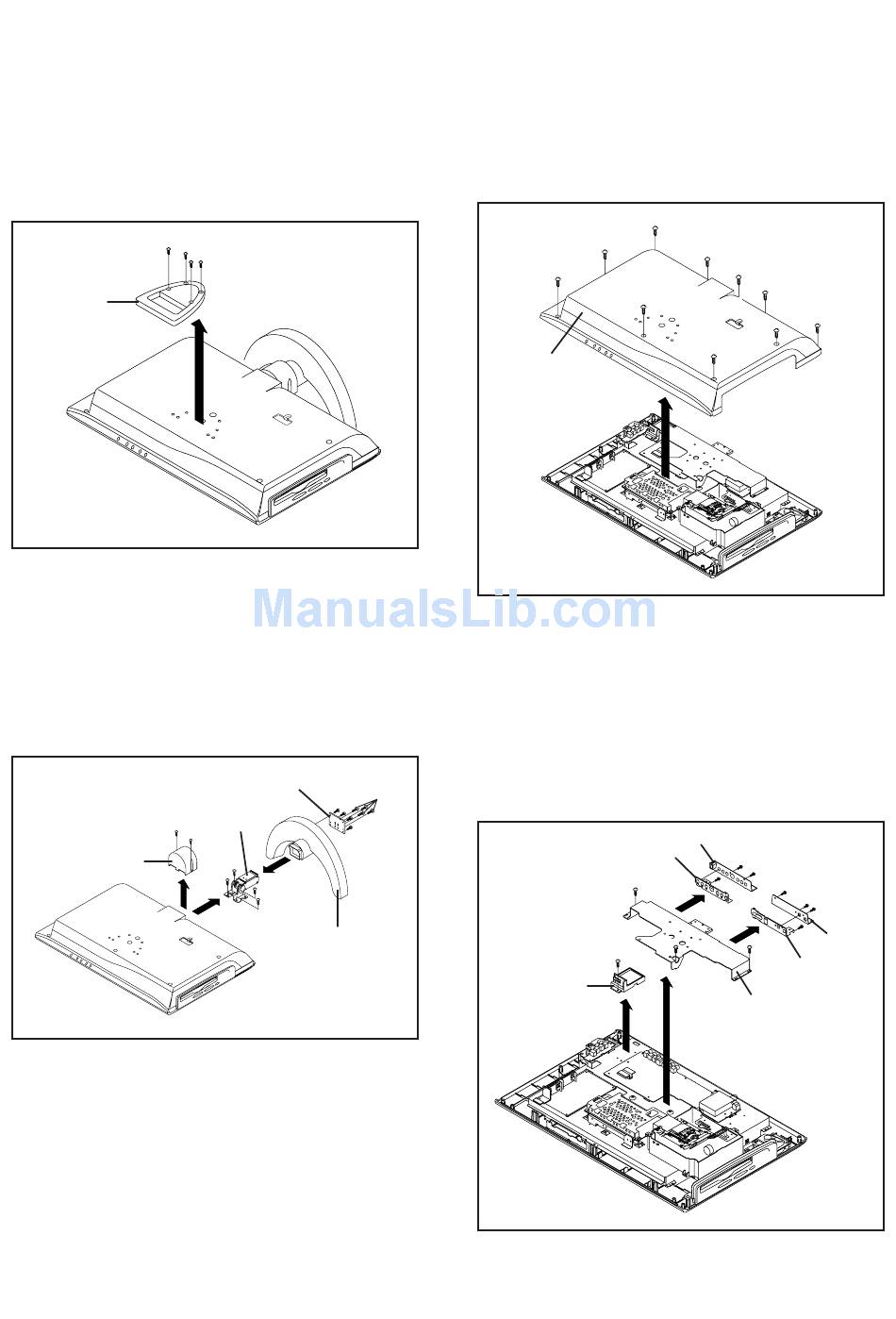 ManualsLib.com